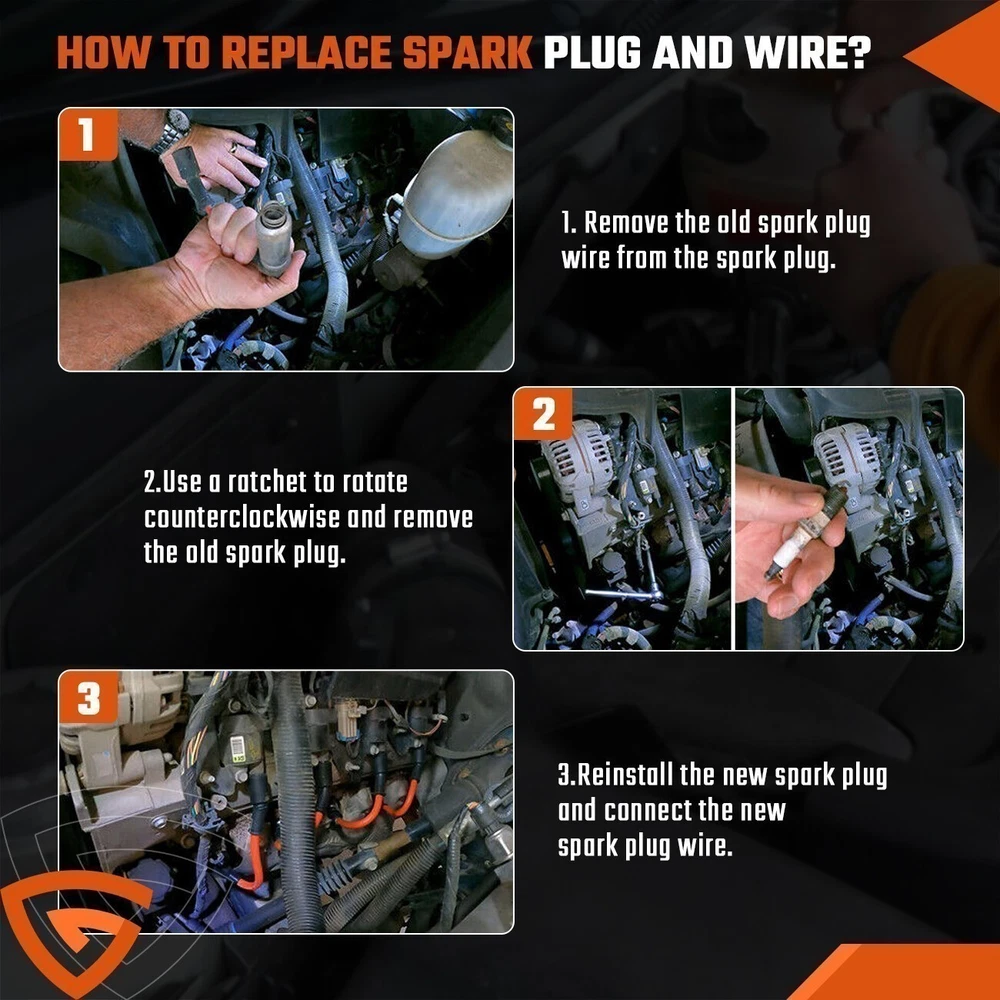 HOW TO REPLACE SPARK PLUG AND WIRE?

1

1. Remove the old spark plug wire from the spark plug.

2

2.Use a ratchet to rotate counterclockwise and remove the old spark plug.

3

3.Reinstall the new spark plug and connect the new spark plug wire.