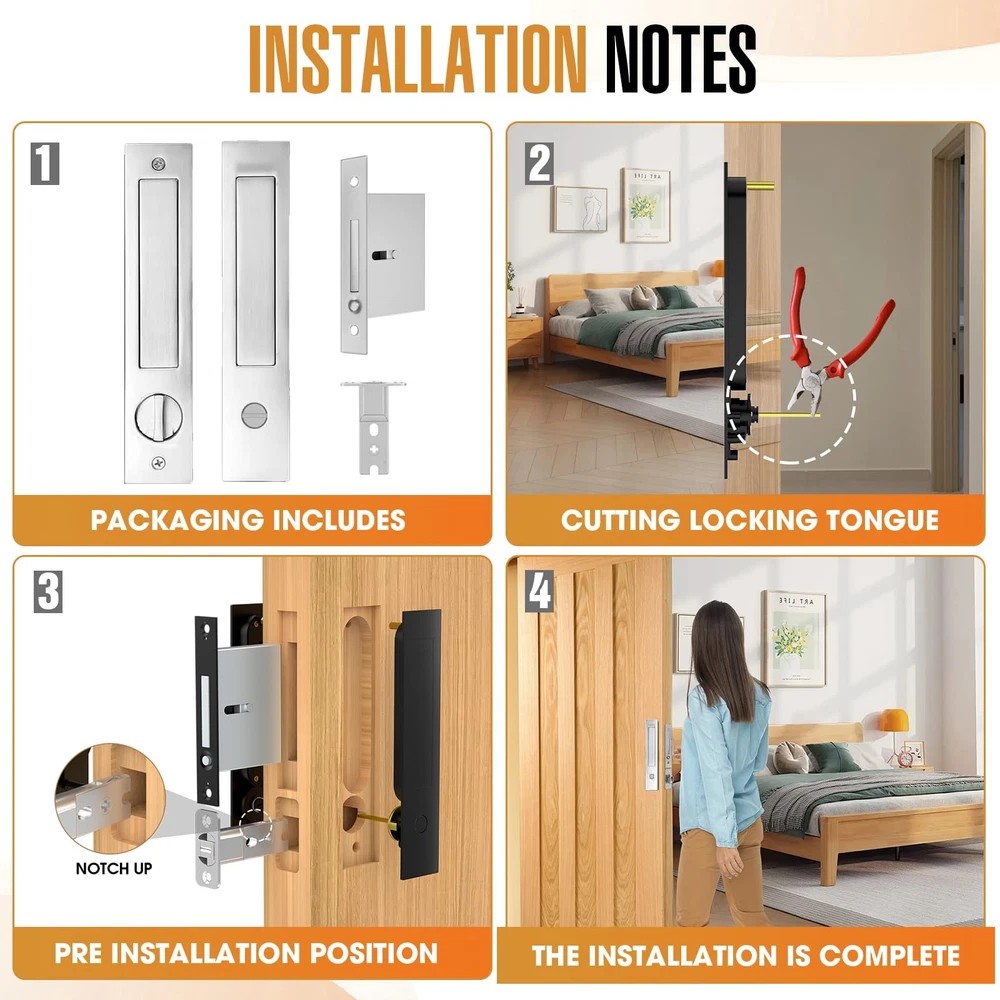 INSTALLATION NOTES

1

PACKAGING INCLUDES

2

ART LIFE

CUTTING LOCKING TONGUE

3

NOTCH UP

PRE INSTALLATION POSITION

4

ART LIFE

THE INSTALLATION IS COMPLETE