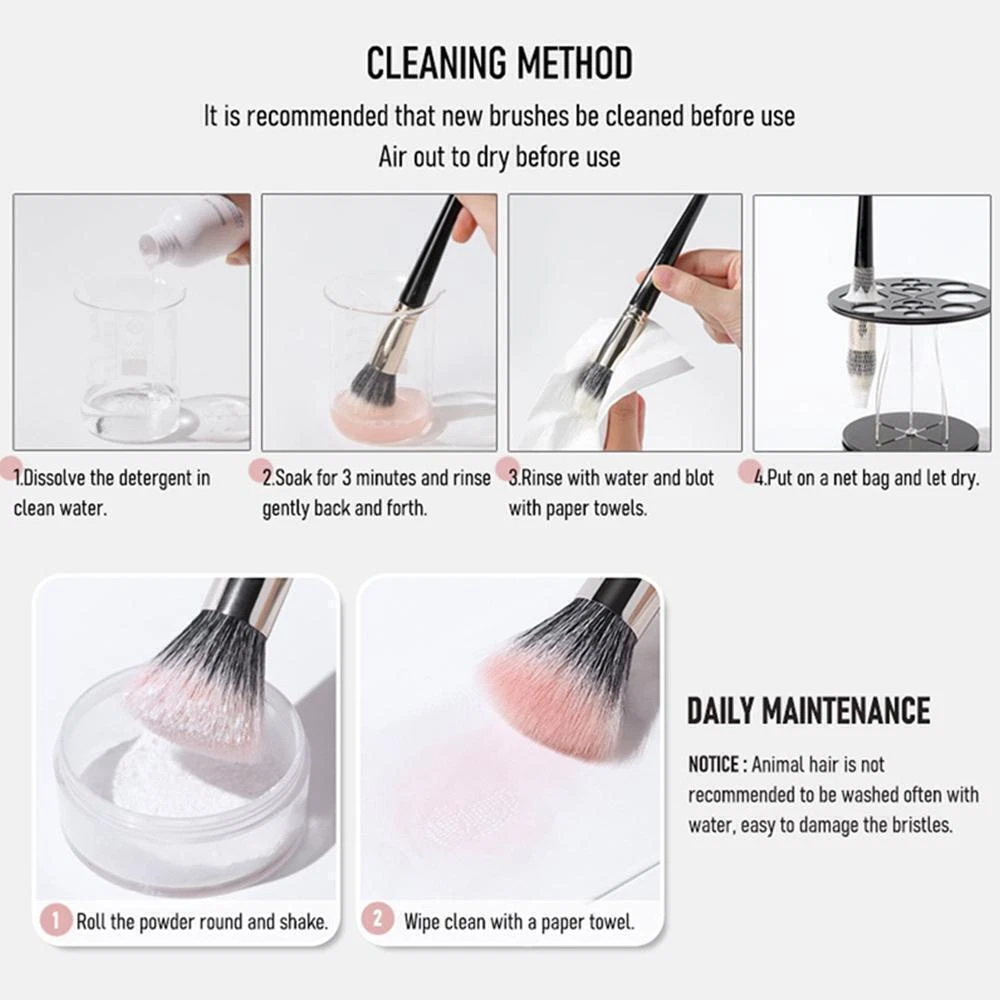 CLEANING METHOD

It is recommended that new brushes be cleaned before use

Air out to dry before use

1.Dissolve the detergent in clean water.

2.Soak for 3 minutes and rinse gently back and forth.

3.Rinse with water and blot with paper towels.

4.Put on a net bag and let dry.

1 Roll the powder round and shake.

2 Wipe clean with a paper towel.

DAILY MAINTENANCE

NOTICE : Animal hair is not recommended to be washed often with water, easy to damage the bristles.