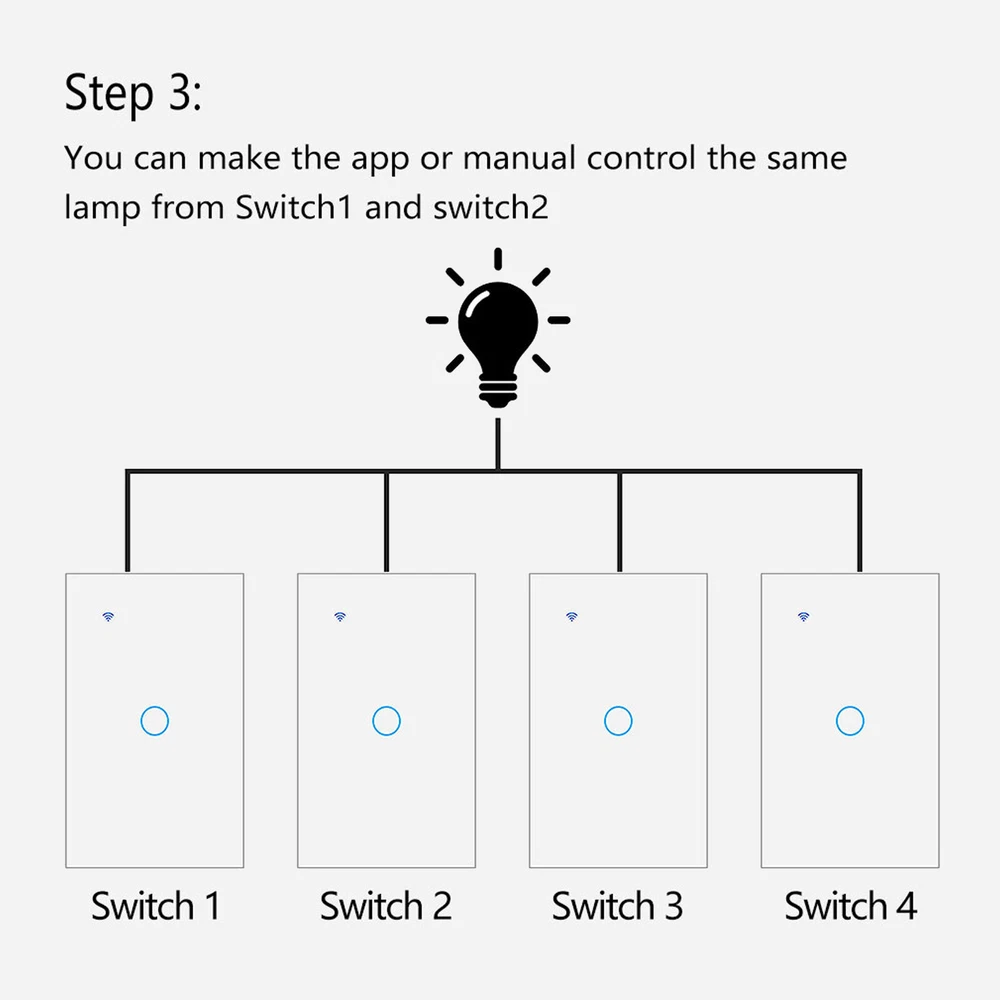 Step 3:
You can make the app or manual control the same lamp from Switch1 and switch2

Switch 1
Switch 2
Switch 3
Switch 4