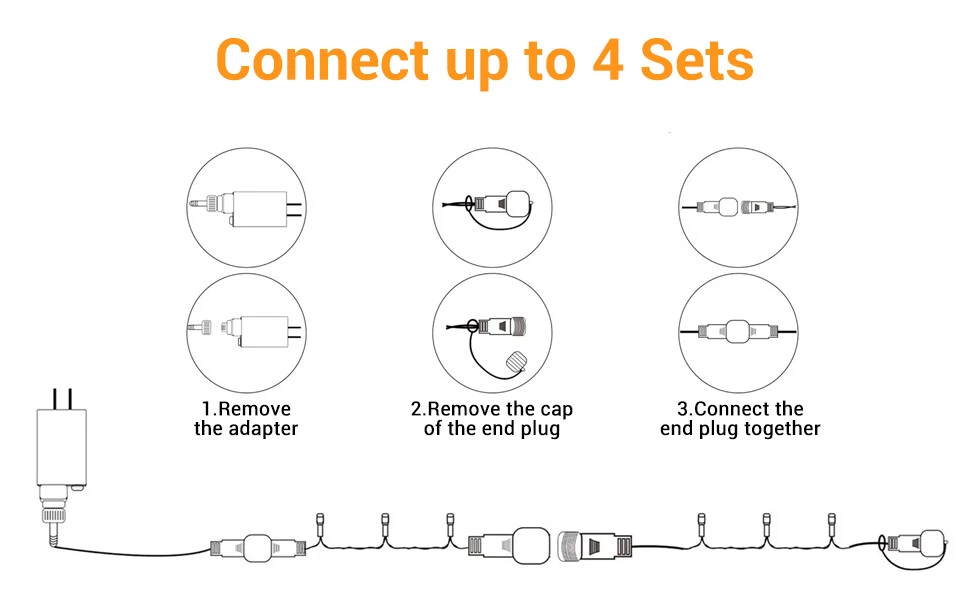 Connect up to 4 Sets

1.Remove the adapter

2.Remove the cap of the end plug

3.Connect the end plug together