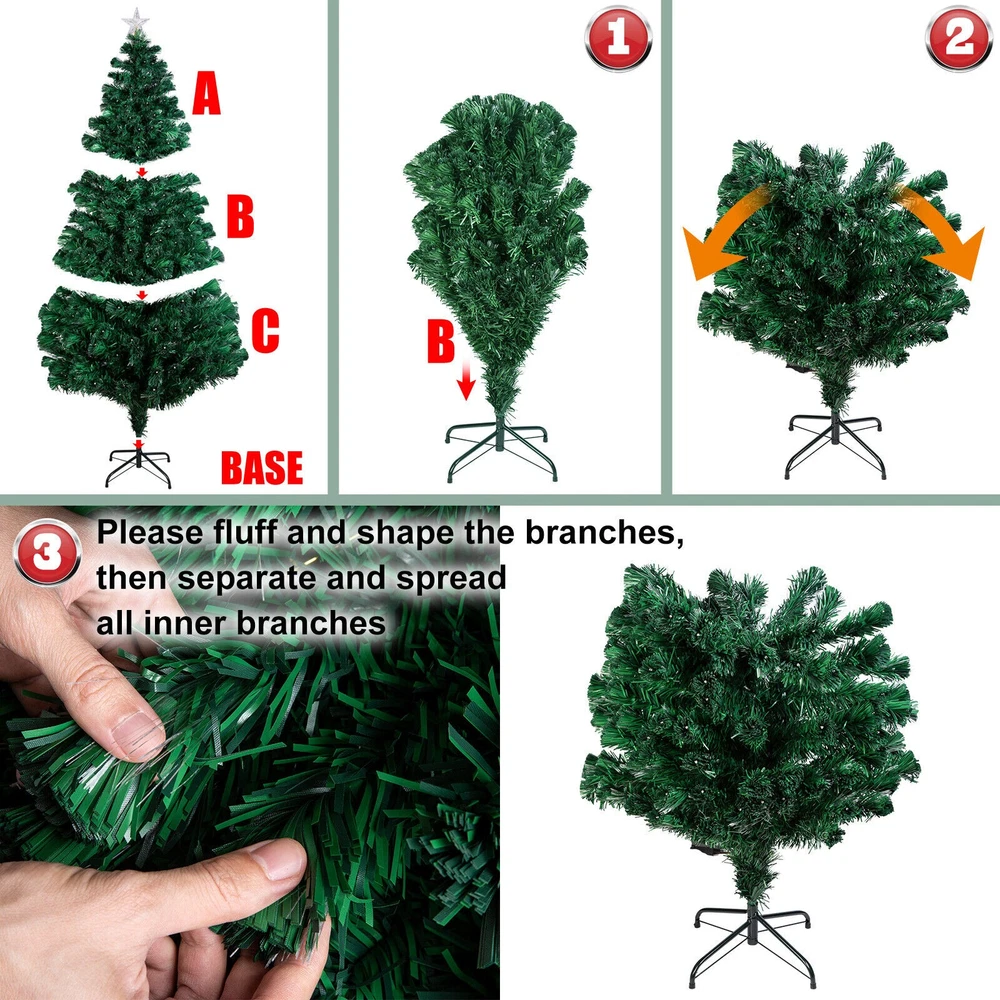 A

B

C

BASE

1

B

2

3 Please fluff and shape the branches, then separate and spread all inner branches