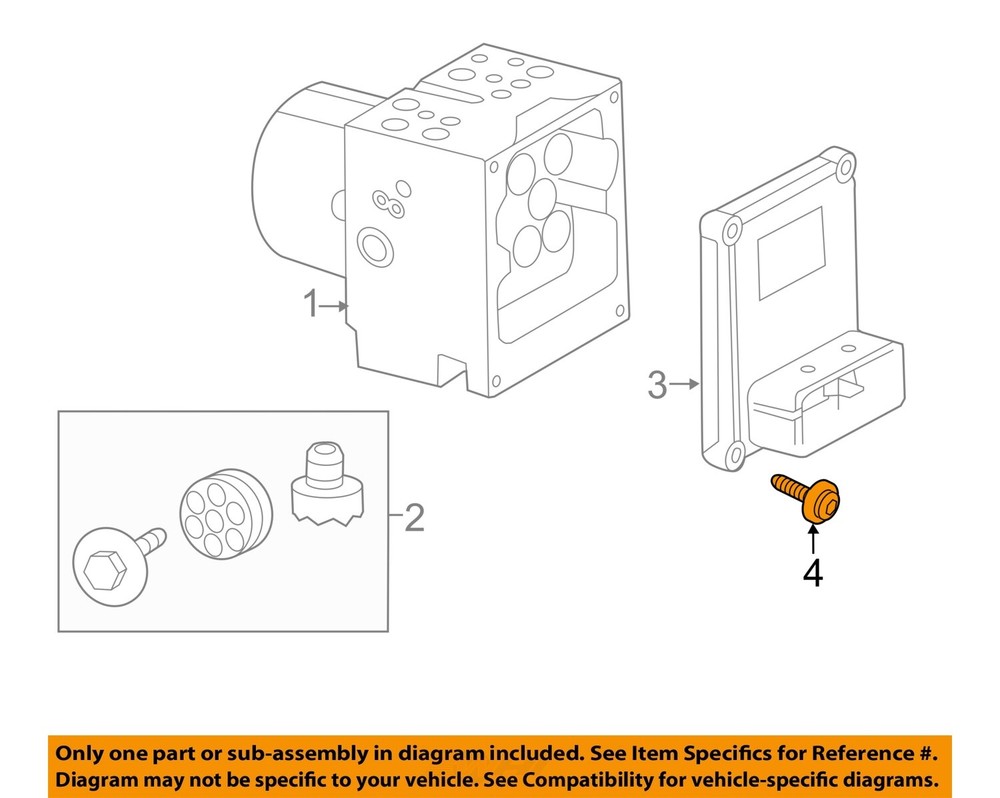 1
3
2
4

Only one part or sub-assembly in diagram included. See Item Specifics for Reference #. Diagram may not be specific to your vehicle. See Compatibility for vehicle-specific diagrams.