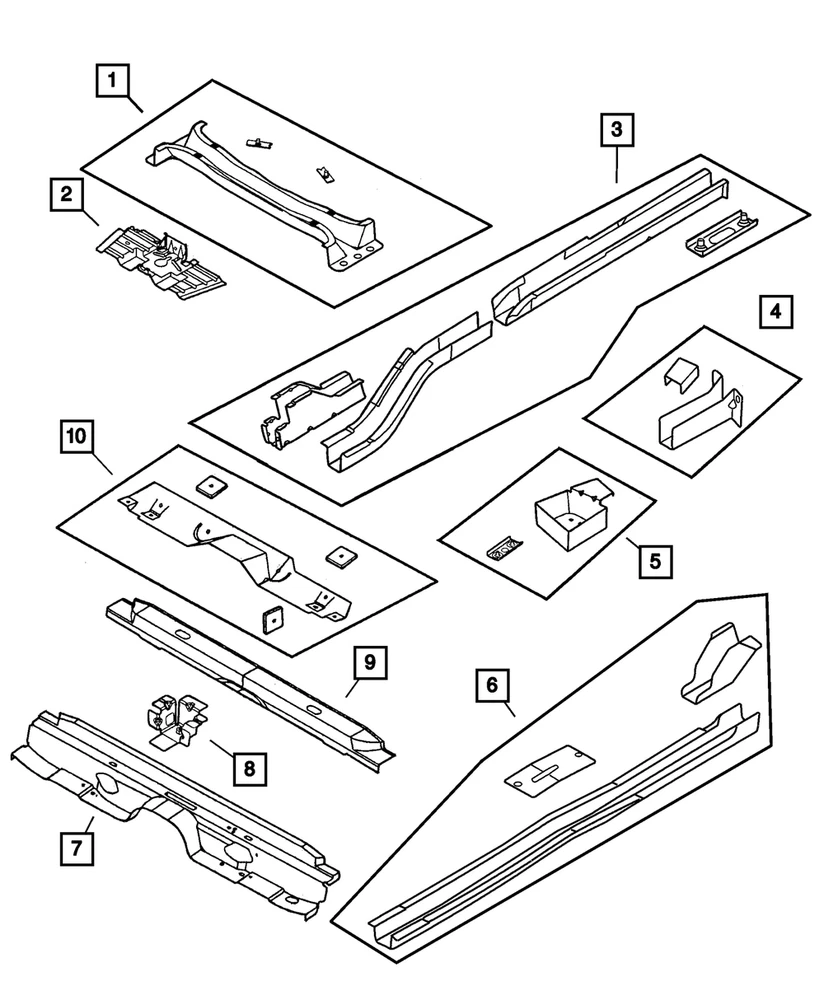 1
2
3
4
10
5
9
6
8
7