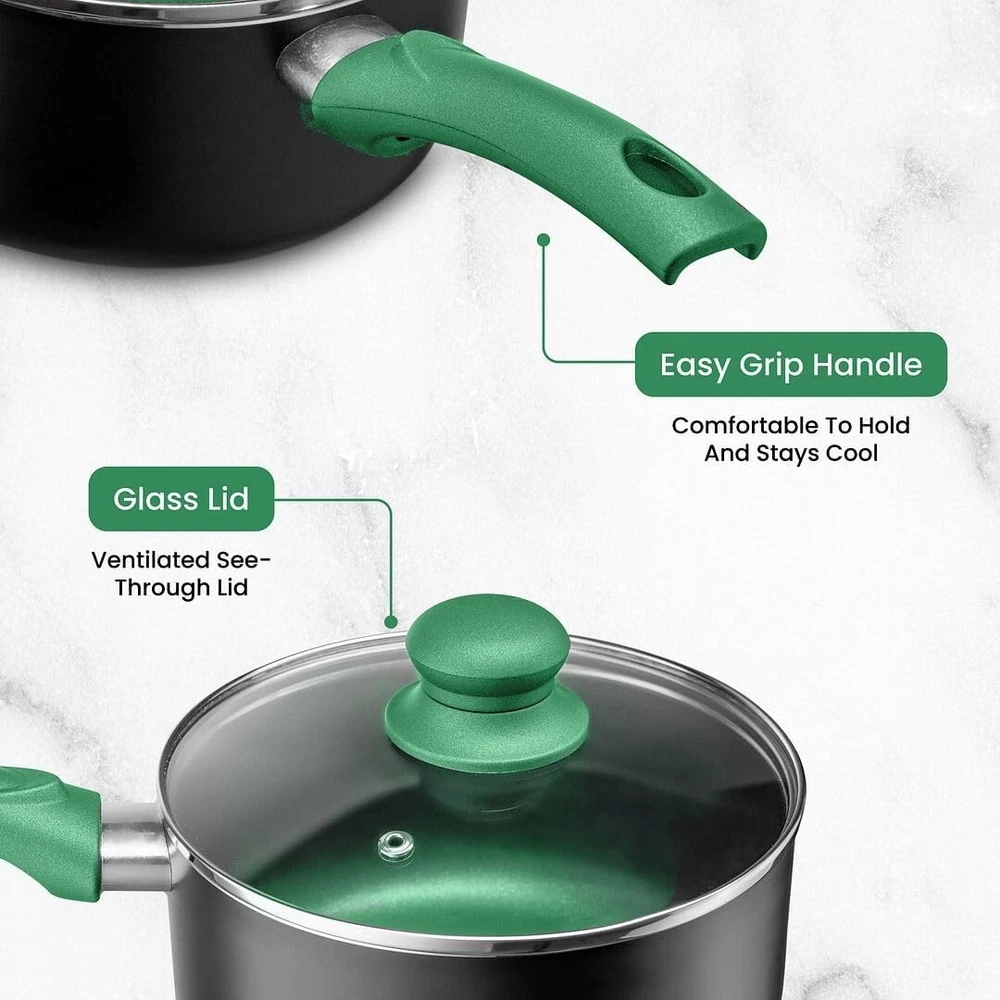 Easy Grip Handle

Comfortable To Hold And Stays Cool

Glass Lid

Ventilated See-Through Lid