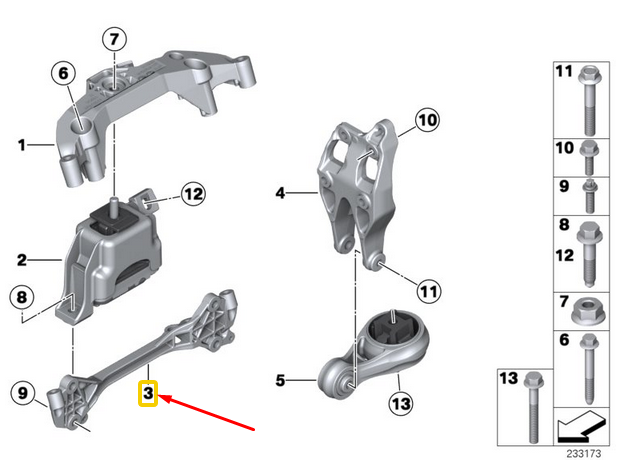 7
6
1
12
2
8
9
3
10
4
11
5
13
11
10
9
8
12
7
6
13
233173