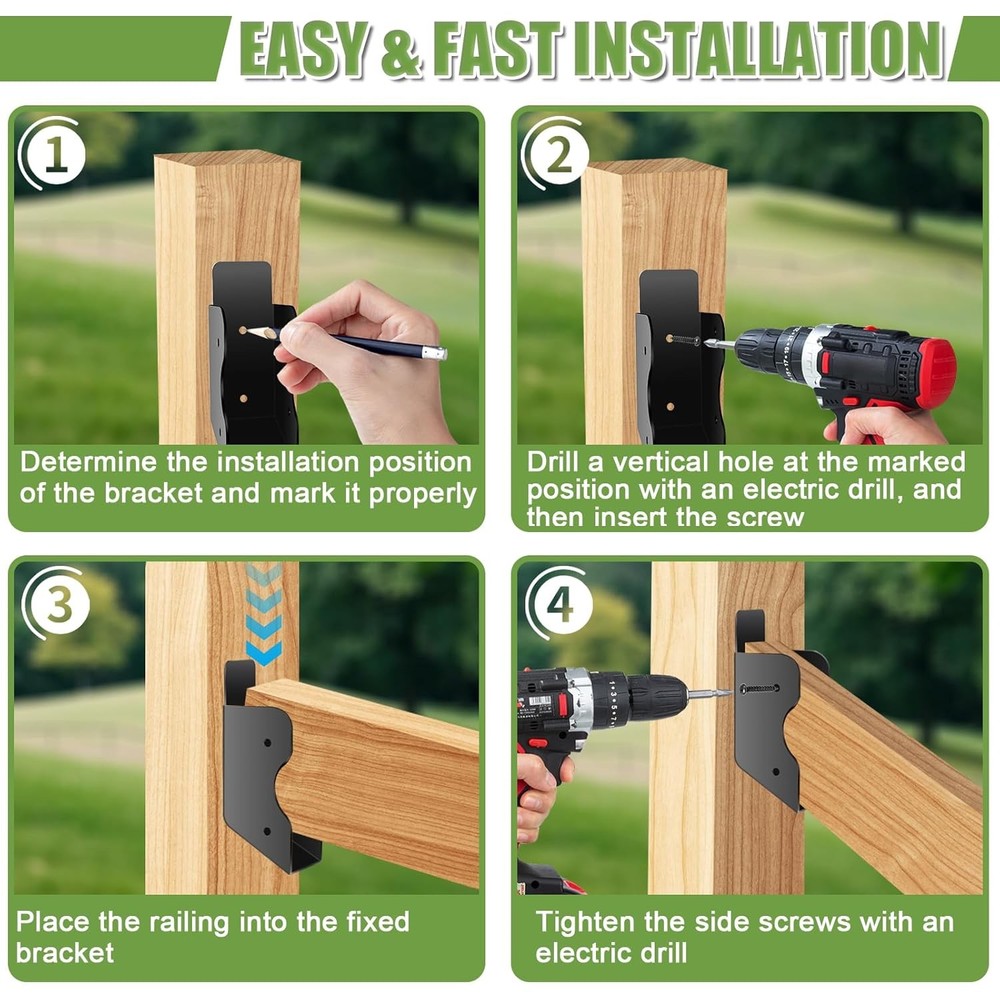 EASY & FAST INSTALLATION

1

Determine the installation position of the bracket and mark it properly

2

Drill a vertical hole at the marked position with an electric drill, and then insert the screw

3

Place the railing into the fixed bracket

4

Tighten the side screws with an electric drill