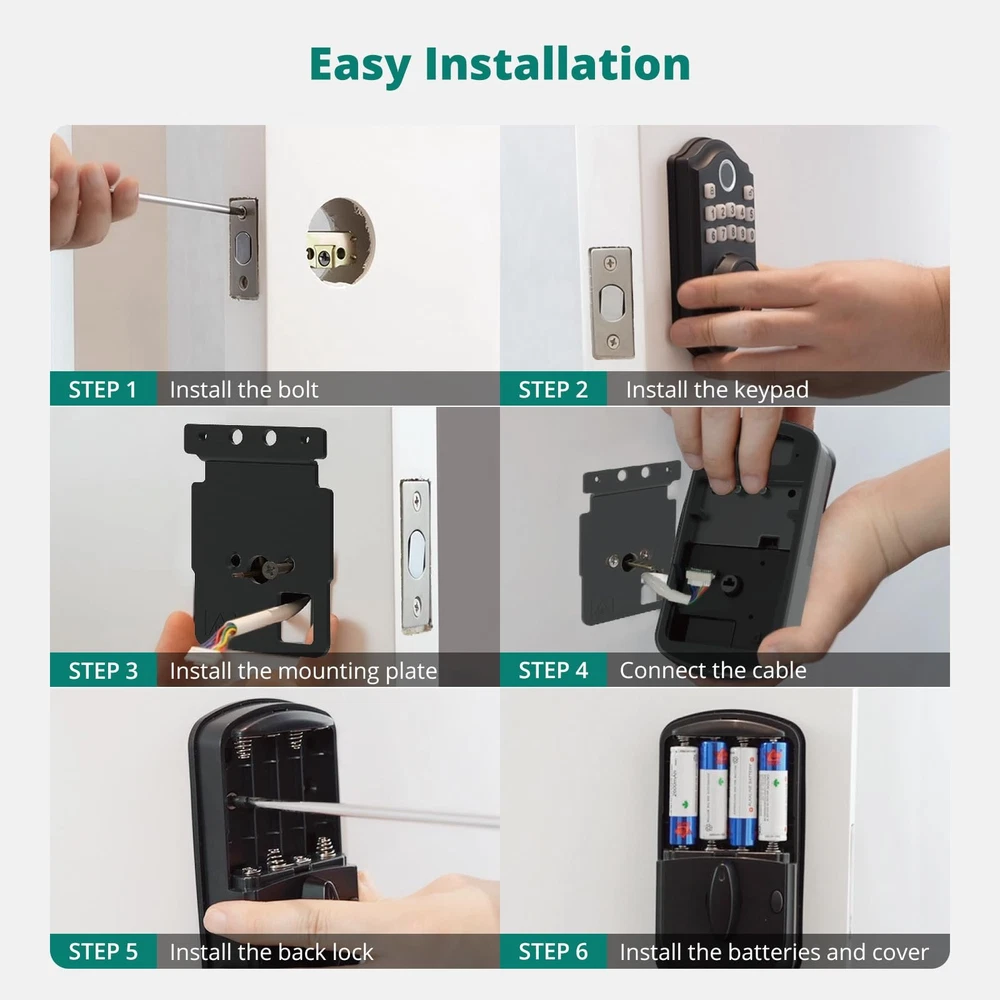 Easy Installation

STEP 1 Install the bolt

STEP 2 Install the keypad

STEP 3 Install the mounting plate

STEP 4 Connect the cable

STEP 5 Install the back lock

STEP 6 Install the batteries and cover