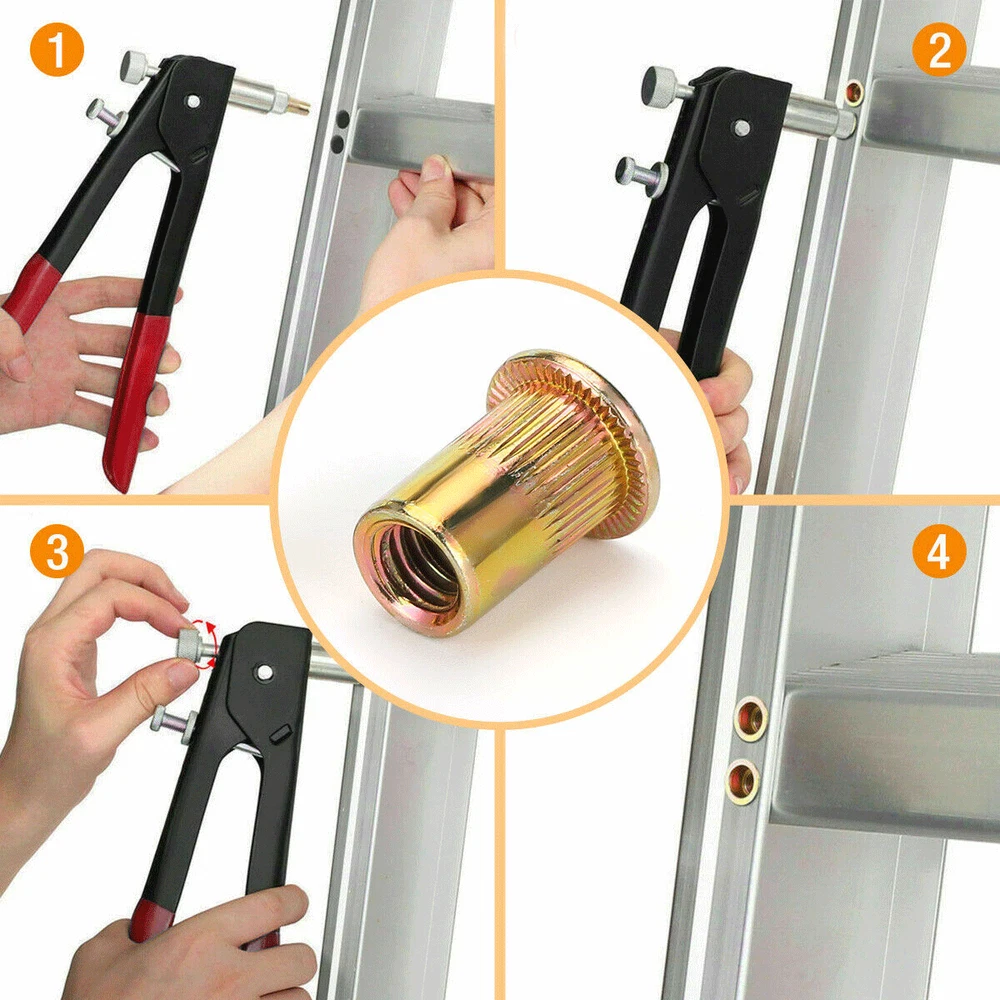 1

2

3

4