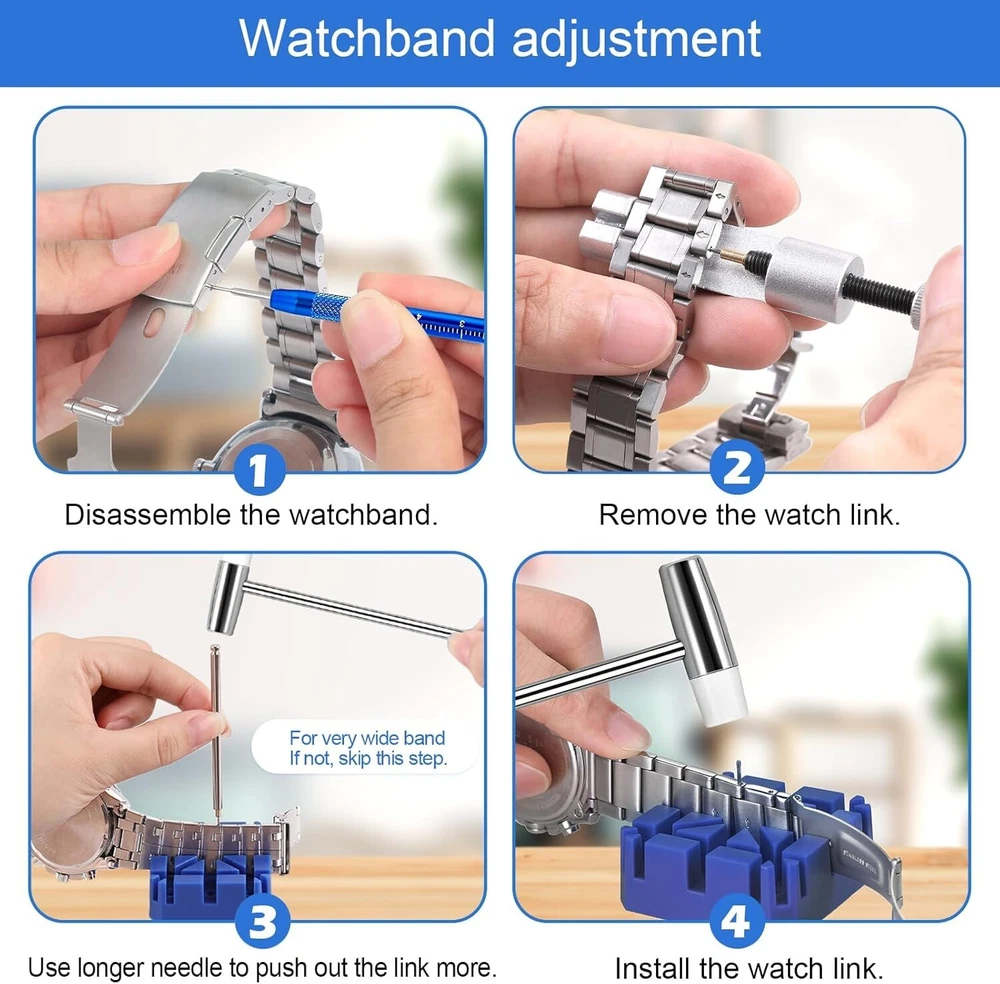 Watchband adjustment

1

Disassemble the watchband.

2

Remove the watch link.

For very wide band
If not, skip this step.

3

Use longer needle to push out the link more.

4

Install the watch link.