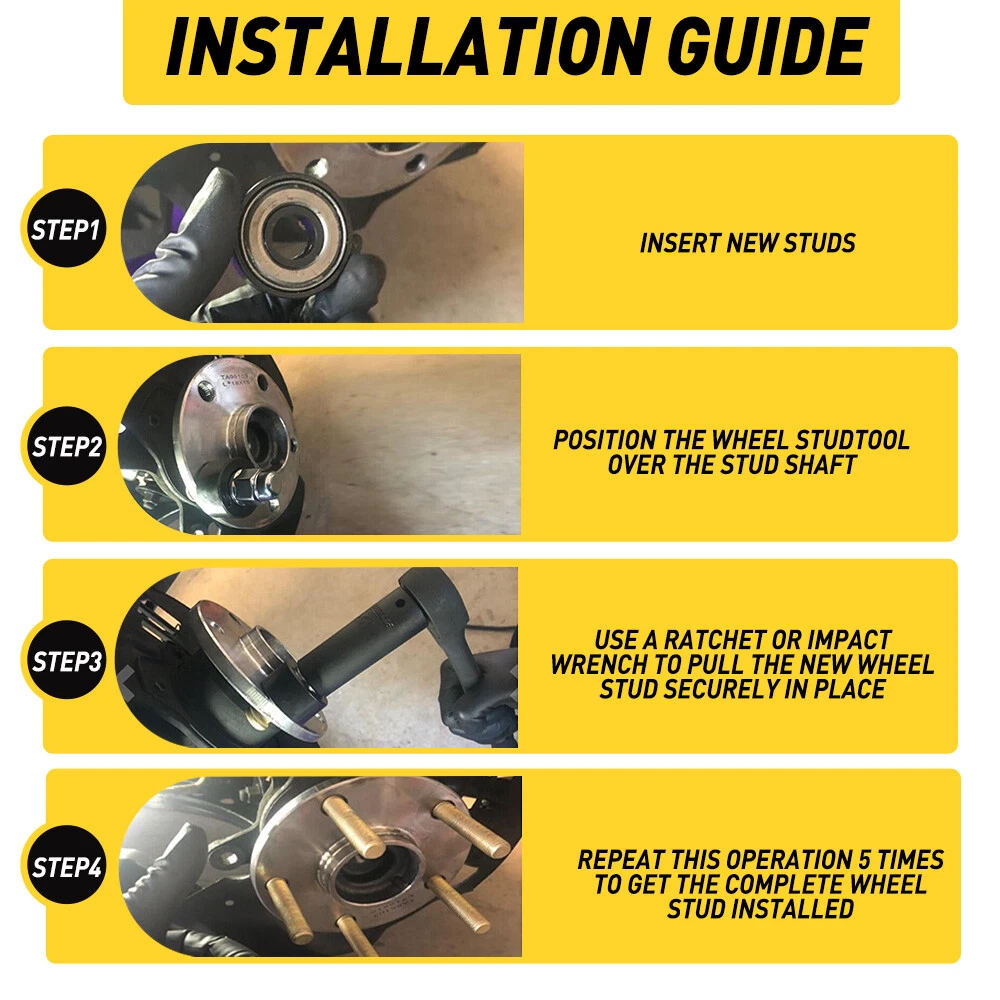 INSTALLATION GUIDE

STEP1

INSERT NEW STUDS

STEP2

POSITION THE WHEEL STUDTOOL OVER THE STUD SHAFT

STEP3

USE A RATCHET OR IMPACT WRENCH TO PULL THE NEW WHEEL STUD SECURELY IN PLACE

STEP4

REPEAT THIS OPERATION 5 TIMES TO GET THE COMPLETE WHEEL STUD INSTALLED