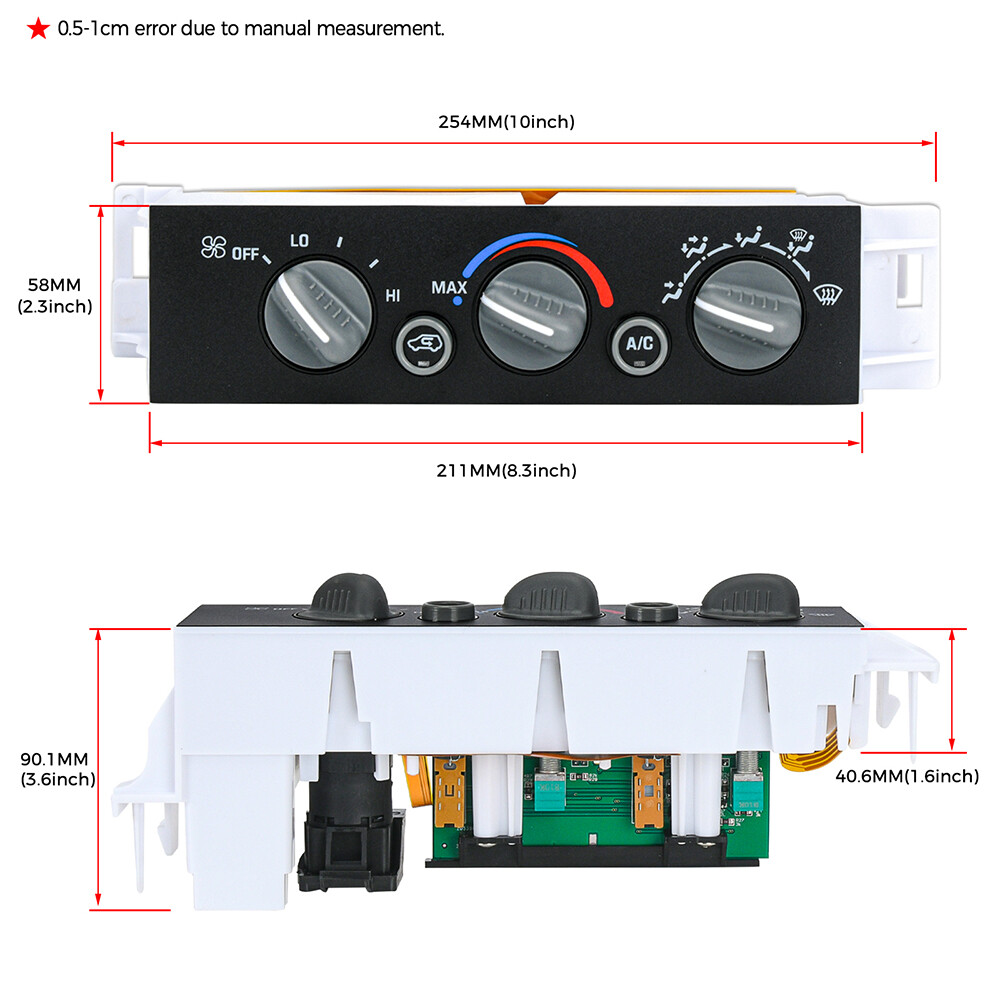 ★ 0.5-1cm error due to manual measurement.

254MM(10inch)

58MM
(2.3inch)

OFF LO HI

MAX

A/C

211MM(8.3inch)

90.1MM
(3.6inch)

40.6MM(1.6inch)