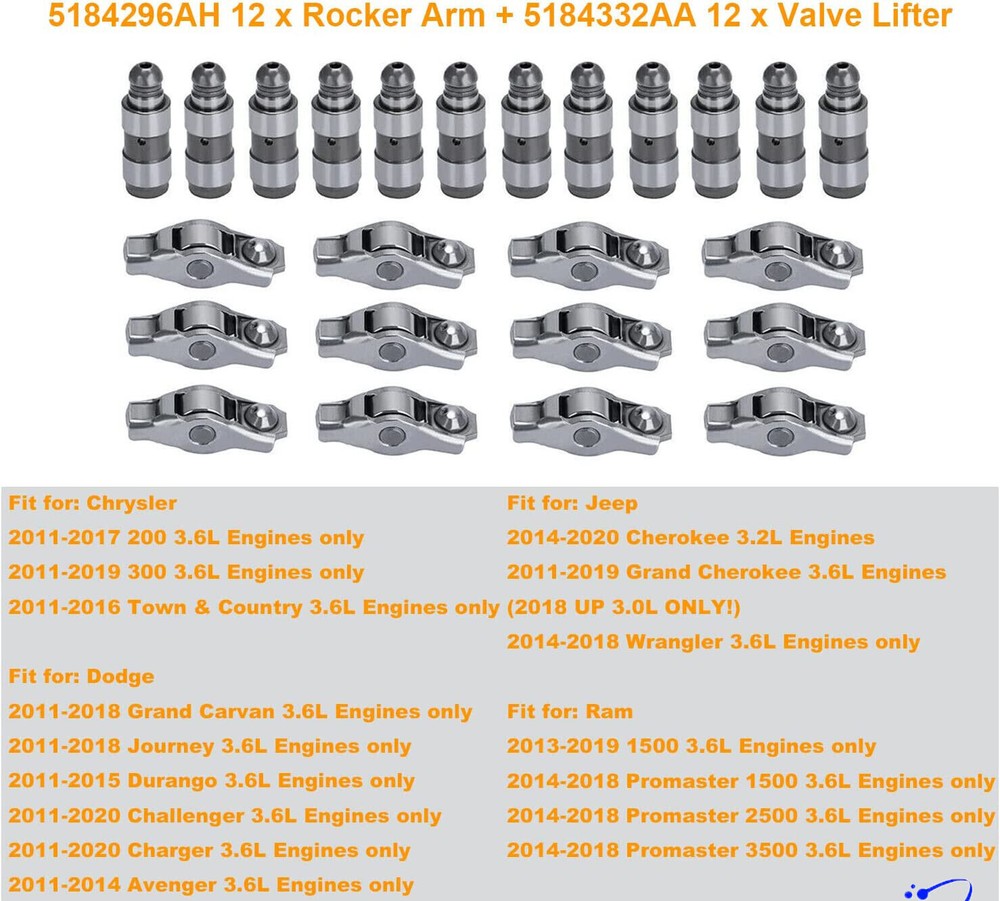 5184296AH 12 x Rocker Arm + 5184332AA 12 x Valve Lifter

Fit for: Chrysler
2011-2017 200 3.6L Engines only
2011-2019 300 3.6L Engines only
2011-2016 Town & Country 3.6L Engines only

Fit for: Dodge
2011-2018 Grand Carvan 3.6L Engines only
2011-2018 Journey 3.6L Engines only
2011-2015 Durango 3.6L Engines only
2011-2020 Challenger 3.6L Engines only
2011-2020 Charger 3.6L Engines only
2011-2014 Avenger 3.6L Engines only

Fit for: Jeep
2014-2020 Cherokee 3.2L Engines
2011-2019 Grand Cherokee 3.6L Engines
(2018 UP 3.0L ONLY!)
2014-2018 Wrangler 3.6L Engines only

Fit for: Ram
2013-2019 1500 3.6L Engines only
2014-2018 Promaster 1500 3.6L Engines only
2014-2018 Promaster 2500 3.6L Engines only
2014-2018 Promaster 3500 3.6L Engines only