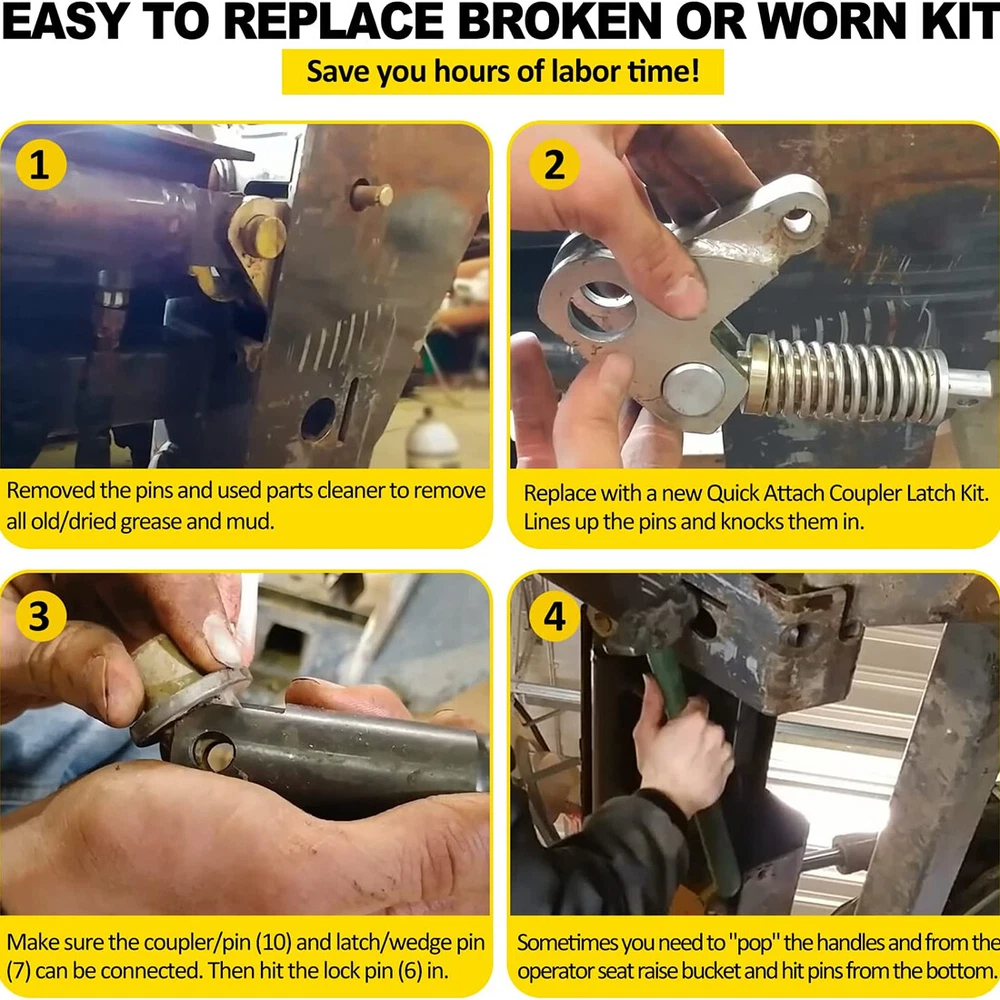 EASY TO REPLACE BROKEN OR WORN KIT

Save you hours of labor time!

1

Removed the pins and used parts cleaner to remove all old/dried grease and mud.

2

Replace with a new Quick Attach Coupler Latch Kit. Lines up the pins and knocks them in.

3

Make sure the coupler/pin (10) and latch/wedge pin (7) can be connected. Then hit the lock pin (6) in.

4

Sometimes you need to "pop" the handles and from the operator seat raise bucket and hit pins from the bottom.