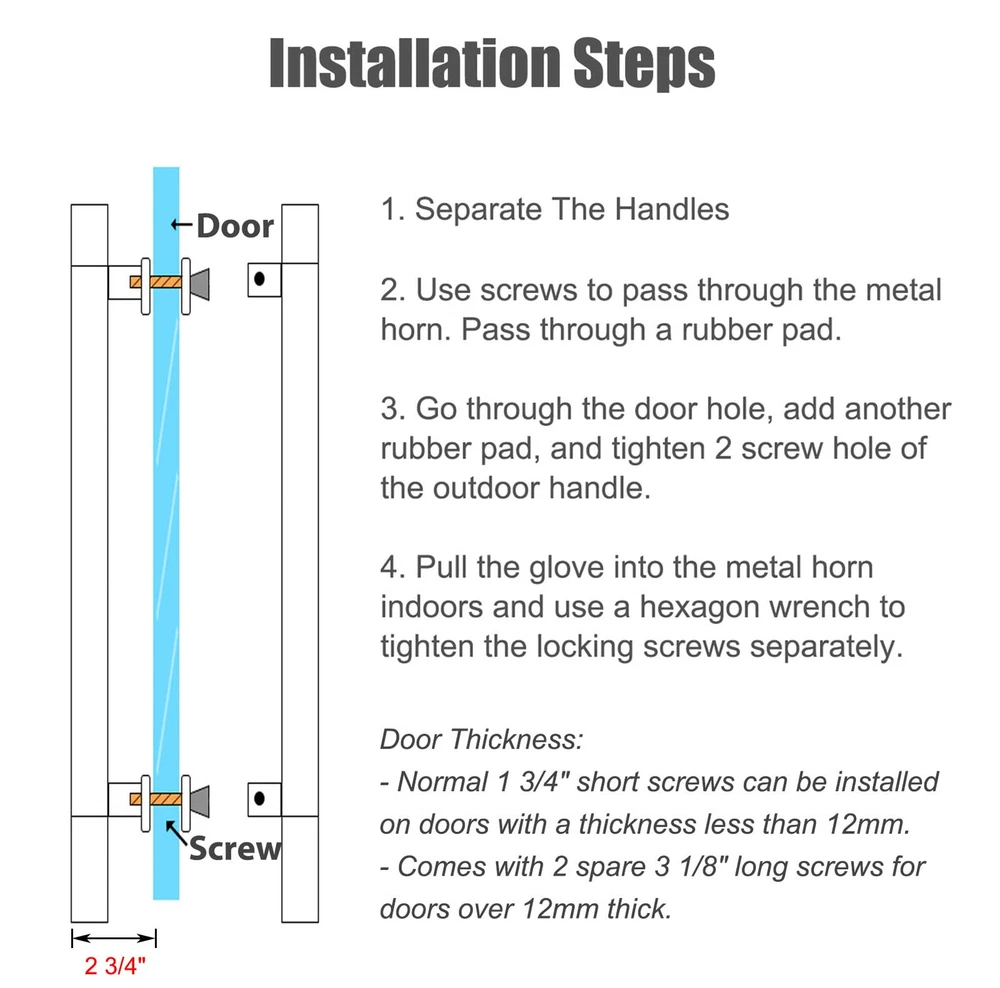 Installation Steps

←Door

Screw

2 3/4"

1. Separate The Handles

2. Use screws to pass through the metal horn. Pass through a rubber pad.

3. Go through the door hole, add another rubber pad, and tighten 2 screw hole of the outdoor handle.

4. Pull the glove into the metal horn indoors and use a hexagon wrench to tighten the locking screws separately.

Door Thickness:
- Normal 1 3/4" short screws can be installed on doors with a thickness less than 12mm.
- Comes with 2 spare 3 1/8" long screws for doors over 12mm thick.