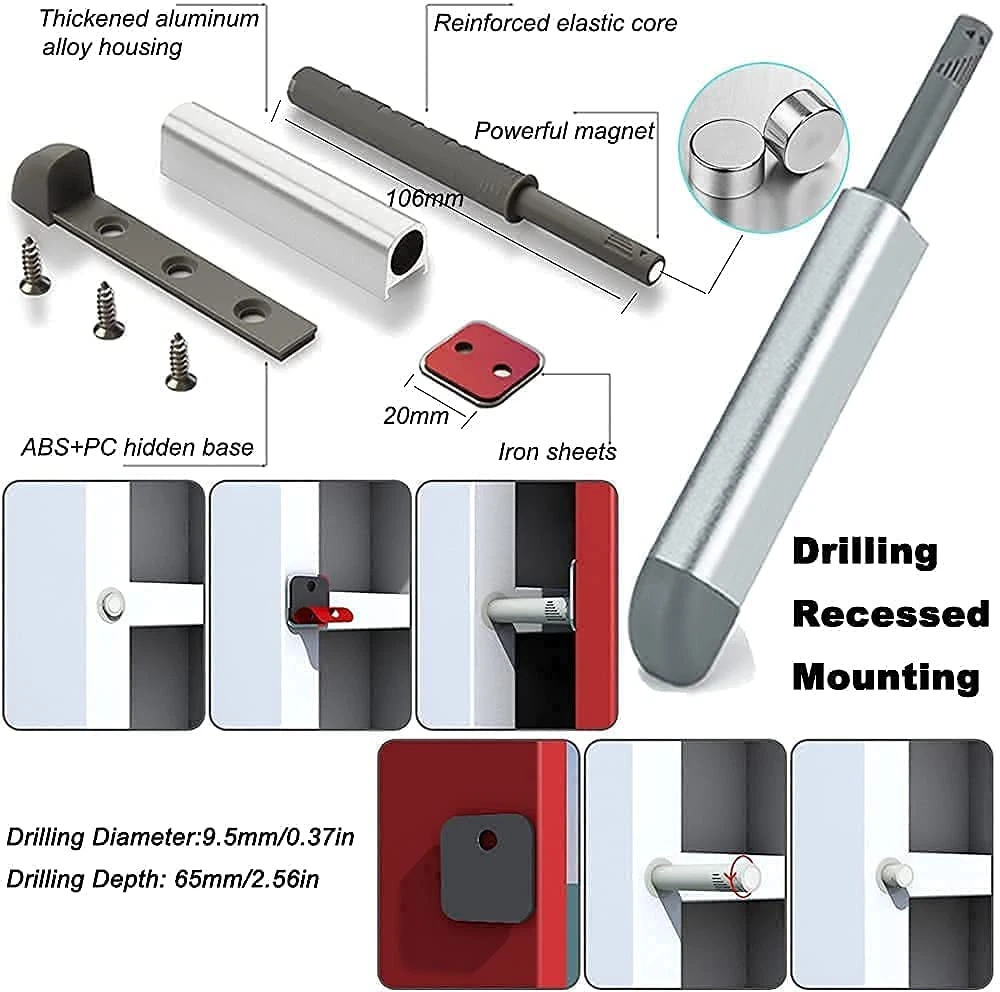 Thickened aluminum alloy housing

Reinforced elastic core

Powerful magnet

106mm

20mm

ABS+PC hidden base

Iron sheets

Drilling
Recessed
Mounting

Drilling Diameter:9.5mm/0.37in
Drilling Depth: 65mm/2.56in