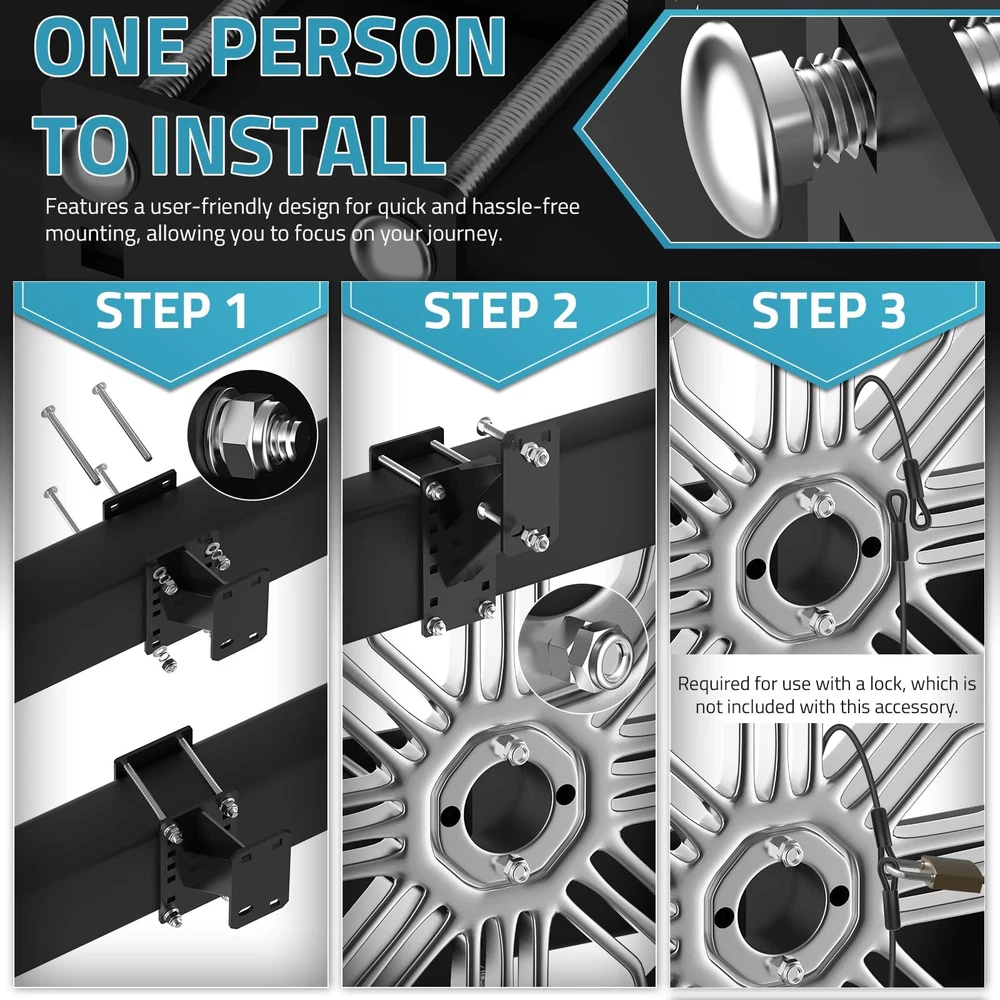 ONE PERSON TO INSTALL

Features a user-friendly design for quick and hassle-free mounting, allowing you to focus on your journey.

STEP 1

STEP 2

STEP 3

Required for use with a lock, which is not included with this accessory.