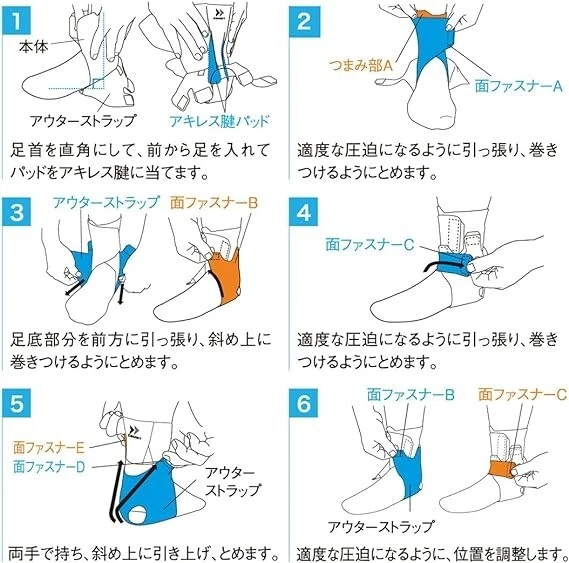 1

本体

アウターストラップ

アキレス腱パッド

足首を直角にして、前から足を入れてパッドをアキレス腱に当てます。

2

つまみ部A

面ファスナーA

適度な圧迫になるように引っ張り、巻きつけるようにとめます。

3

アウターストラップ

面ファスナーB

足底部分を前方に引っ張り、斜め上に巻きつけるようにとめます。

4

面ファスナーC

適度な圧迫になるように引っ張り、巻きつけるようにとめます。

5

面ファスナーE

面ファスナーD

アウターストラップ

両手で持ち、斜め上に引き上げ、とめます。

6

面ファスナーB

面ファスナーC

アウターストラップ

適度な圧迫になるように、位置を調整します。