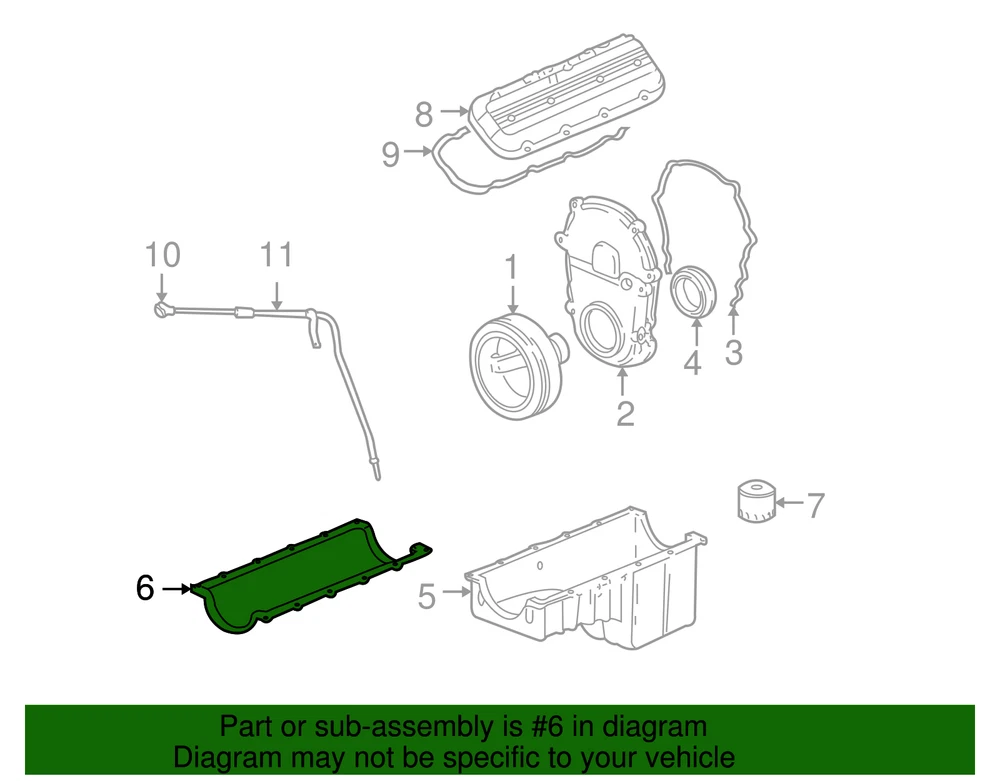 8
9
10
11
1
4
3
2
7
6
5

Part or sub-assembly is #6 in diagram
Diagram may not be specific to your vehicle