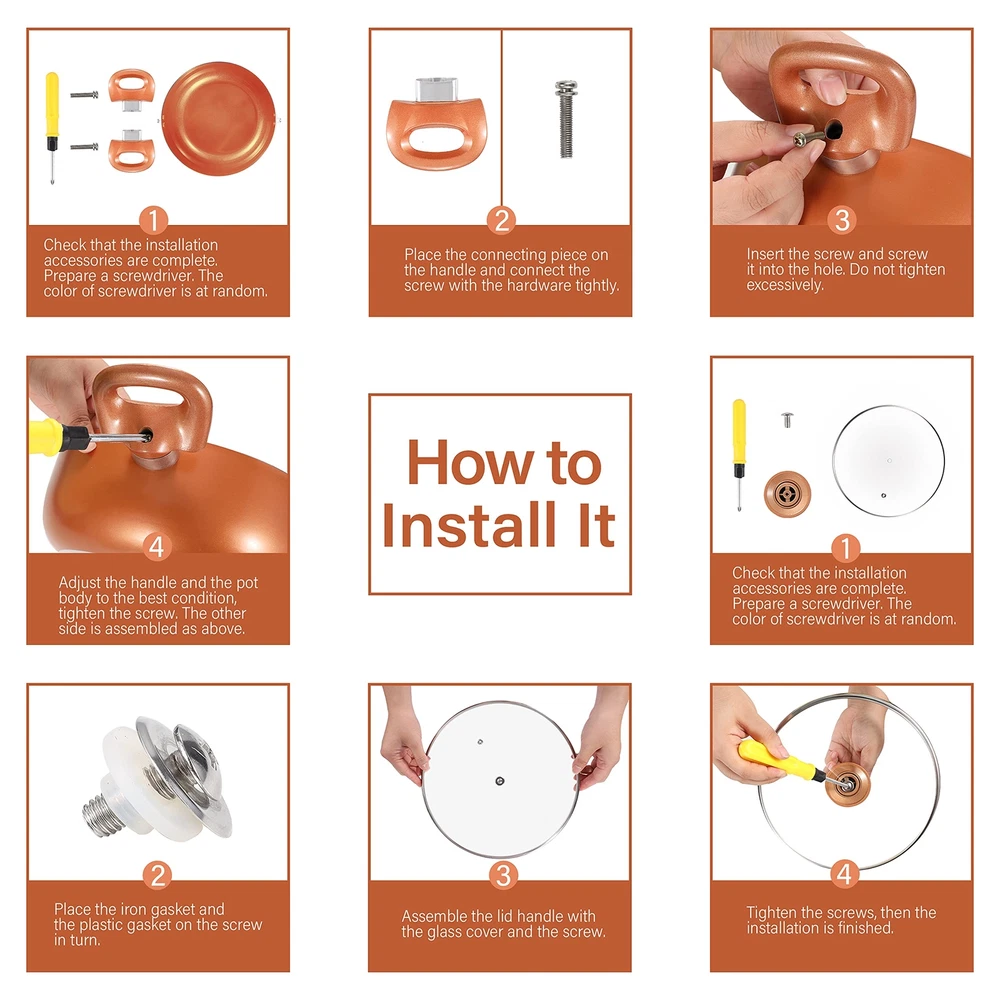 1
Check that the installation accessories are complete. Prepare a screwdriver. The color of screwdriver is at random.

2
Place the connecting piece on the handle and connect the screw with the hardware tightly.

3
Insert the screw and screw it into the hole. Do not tighten excessively.

4
Adjust the handle and the pot body to the best condition, tighten the screw. The other side is assembled as above.

How to Install It

1
Check that the installation accessories are complete. Prepare a screwdriver. The color of screwdriver is at random.

2
Place the iron gasket and the plastic gasket on the screw in turn.

3
Assemble the lid handle with the glass cover and the screw.

4
Tighten the screws, then the installation is finished.