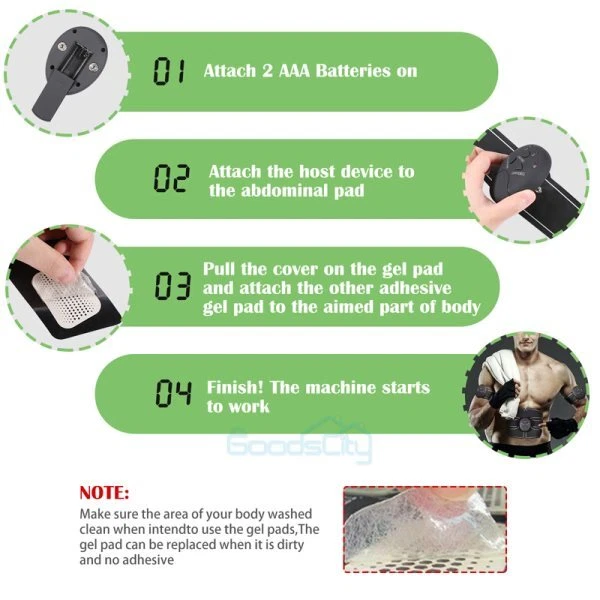 01 Attach 2 AAA Batteries on

02 Attach the host device to the abdominal pad

03 Pull the cover on the gel pad and attach the other adhesive gel pad to the aimed part of body

04 Finish! The machine starts to work

GoodsCity

NOTE:
Make sure the area of your body washed clean when intendto use the gel pads,The gel pad can be replaced when it is dirty and no adhesive