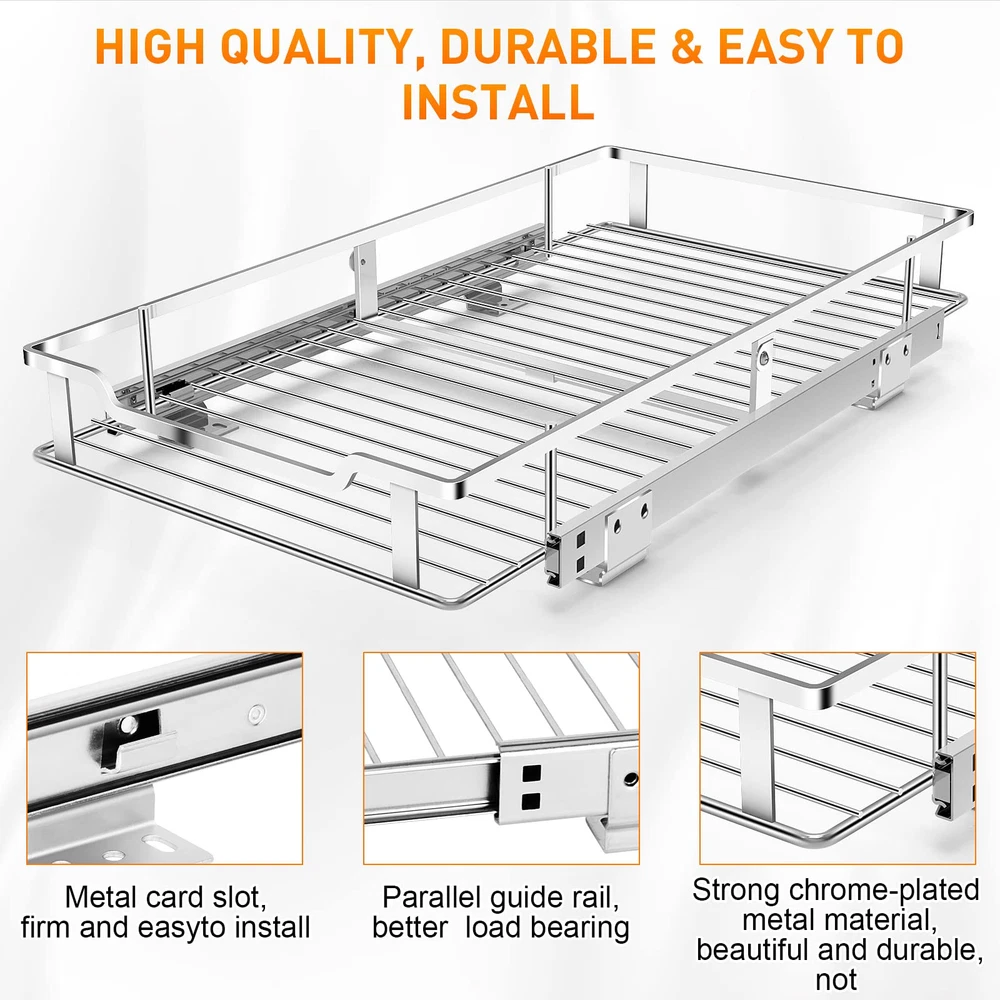 HIGH QUALITY, DURABLE & EASY TO INSTALL

Metal card slot, firm and easyto install

Parallel guide rail, better load bearing

Strong chrome-plated metal material, beautiful and durable, not