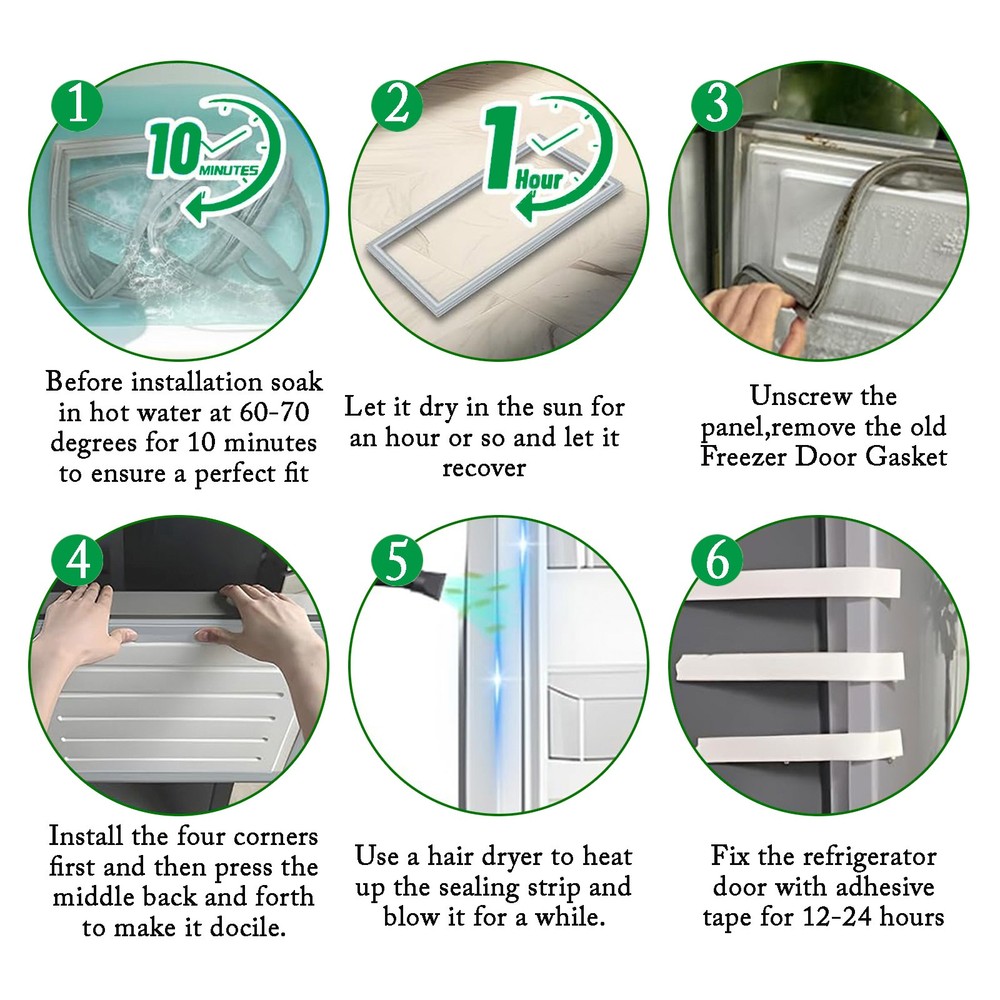 1

10 MINUTES

Before installation soak in hot water at 60-70 degrees for 10 minutes to ensure a perfect fit

2

1 Hour

Let it dry in the sun for an hour or so and let it recover

3

Unscrew the panel,remove the old Freezer Door Gasket

4

Install the four corners first and then press the middle back and forth to make it docile.

5

Use a hair dryer to heat up the sealing strip and blow it for a while.

6

Fix the refrigerator door with adhesive tape for 12-24 hours