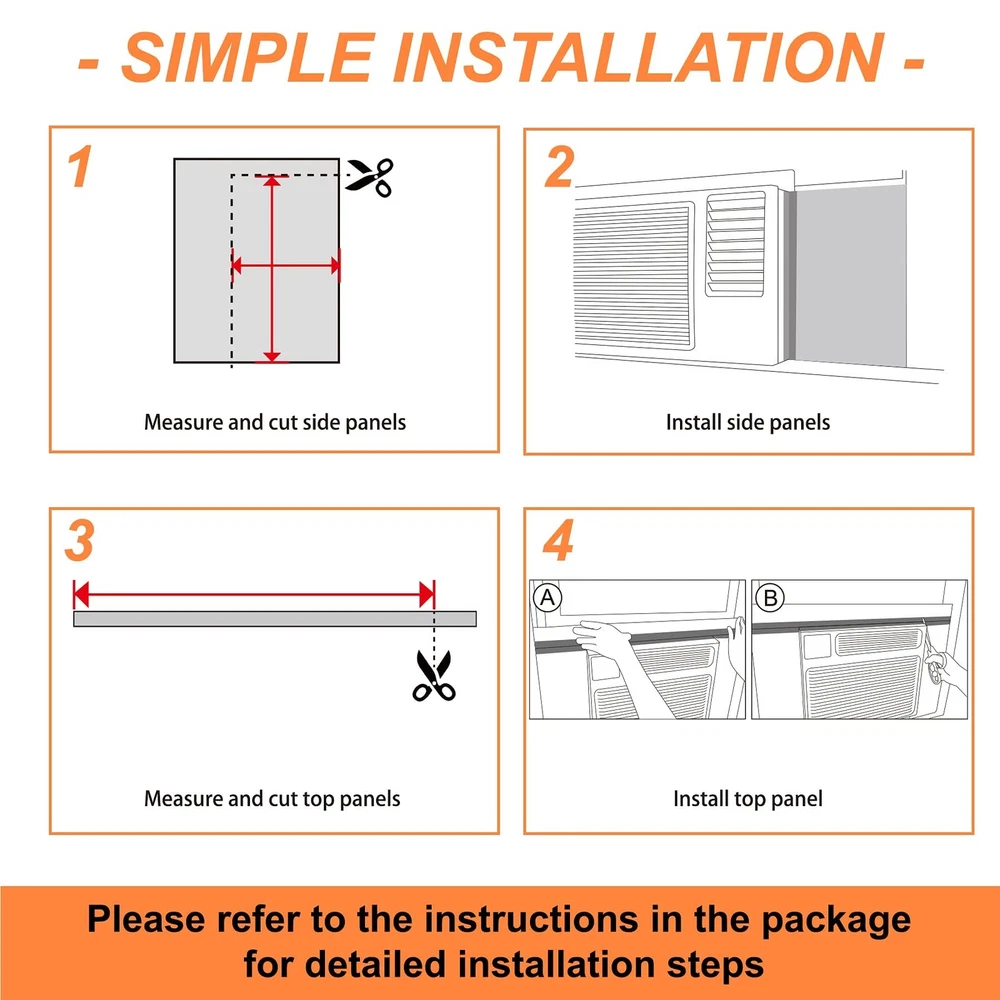 - SIMPLE INSTALLATION -

1

Measure and cut side panels

2

Install side panels

3

Measure and cut top panels

4

A

B

Install top panel

Please refer to the instructions in the package for detailed installation steps