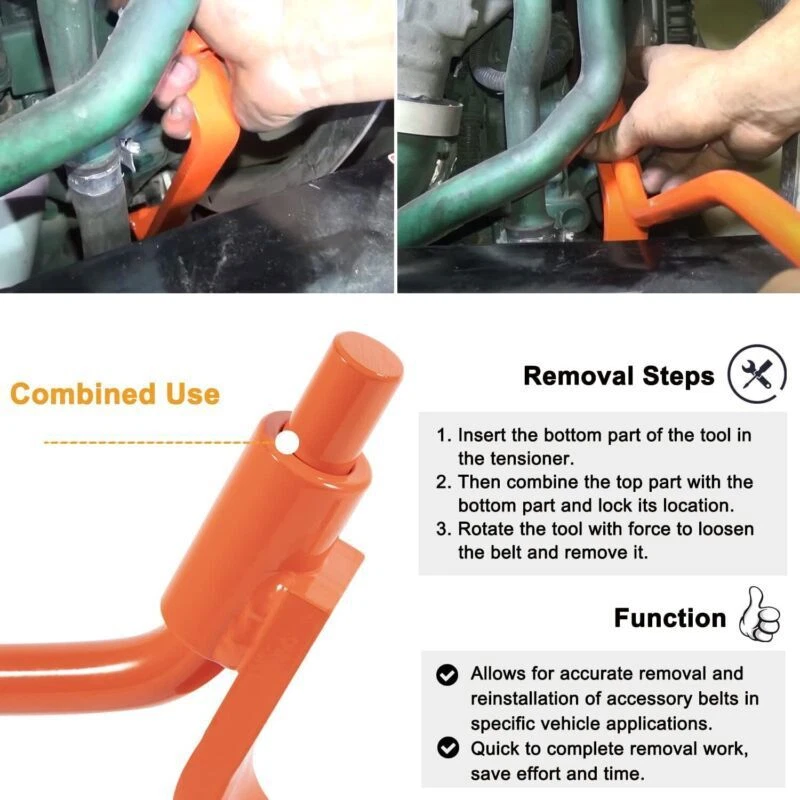 Combined Use

Removal Steps

1. Insert the bottom part of the tool in the tensioner.
2. Then combine the top part with the bottom part and lock its location.
3. Rotate the tool with force to loosen the belt and remove it.

Function

Allows for accurate removal and reinstallation of accessory belts in specific vehicle applications.

Quick to complete removal work, save effort and time.