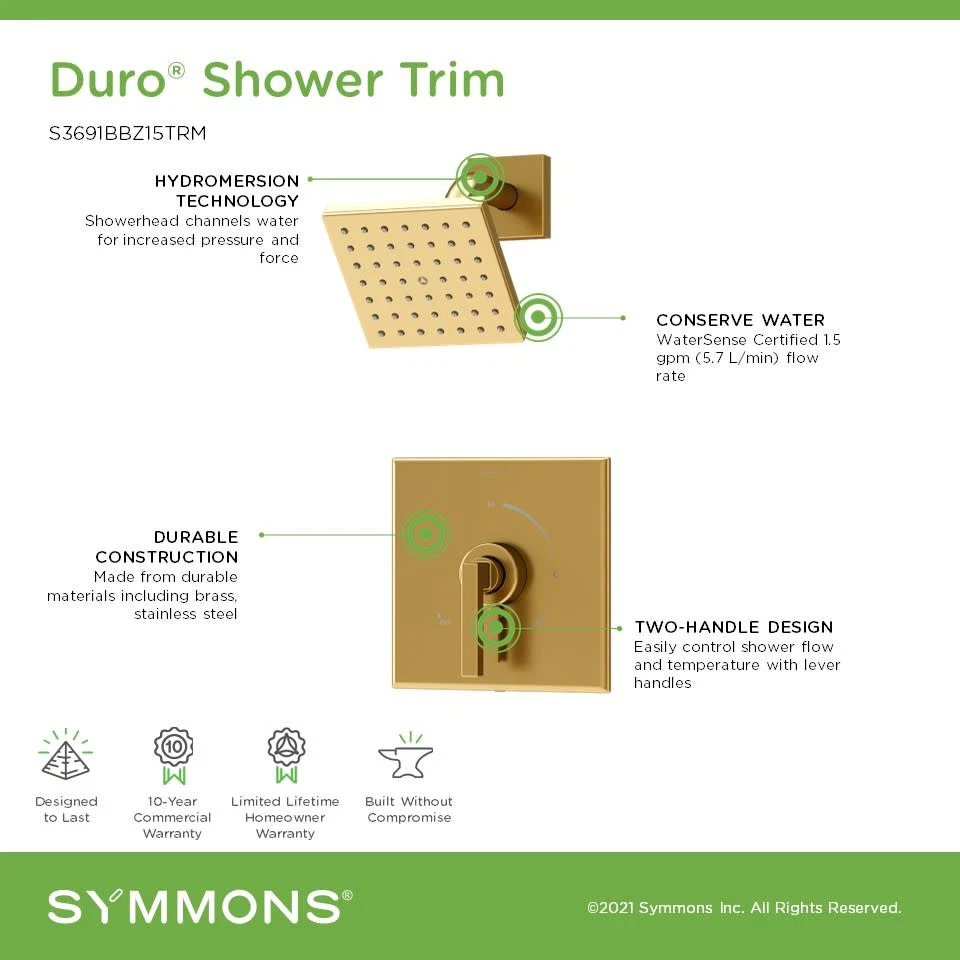 Duro® Shower Trim

S3691BBZ15TRM

HYDROMERSION TECHNOLOGY
Showerhead channels water for increased pressure and force

CONSERVE WATER
WaterSense Certified 1.5 gpm (5.7 L/min) flow rate

DURABLE CONSTRUCTION
Made from durable materials including brass, stainless steel

TWO-HANDLE DESIGN
Easily control shower flow and temperature with lever handles

10

Designed to Last

10-Year Commercial Warranty

Limited Lifetime Homeowner Warranty

Built Without Compromise

SYMMONS®

©2021 Symmons Inc. All Rights Reserved.