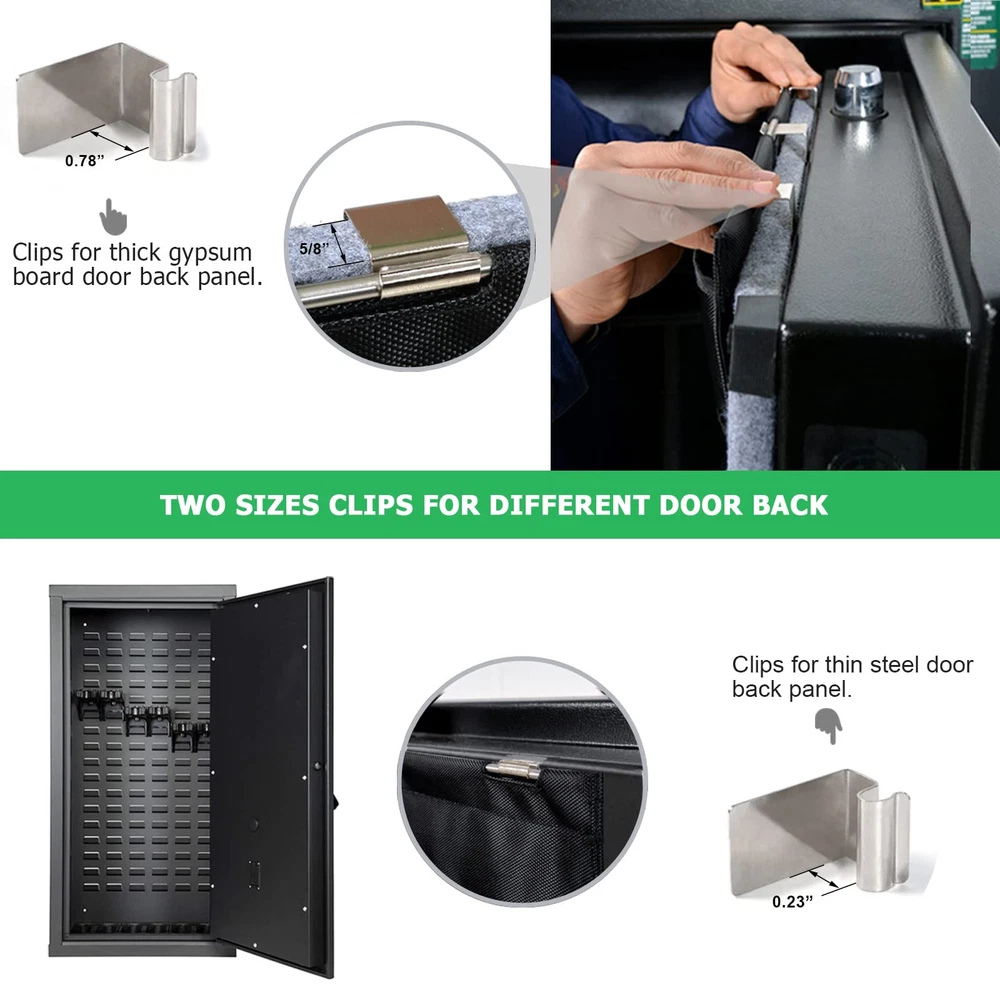 0.78”

Clips for thick gypsum board door back panel.

5/8”

TWO SIZES CLIPS FOR DIFFERENT DOOR BACK

Clips for thin steel door back panel.

0.23”