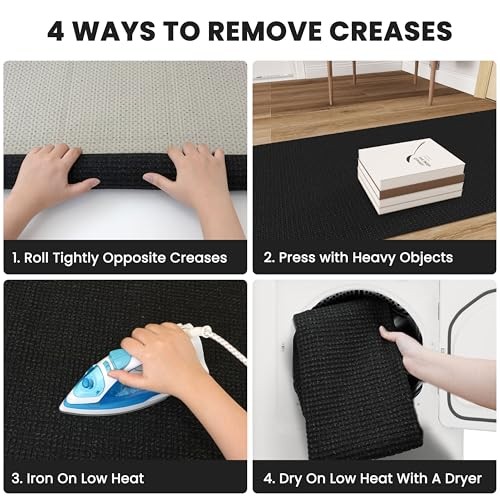 4 WAYS TO REMOVE CREASES

1. Roll Tightly Opposite Creases

2. Press with Heavy Objects

3. Iron On Low Heat

4. Dry On Low Heat With A Dryer