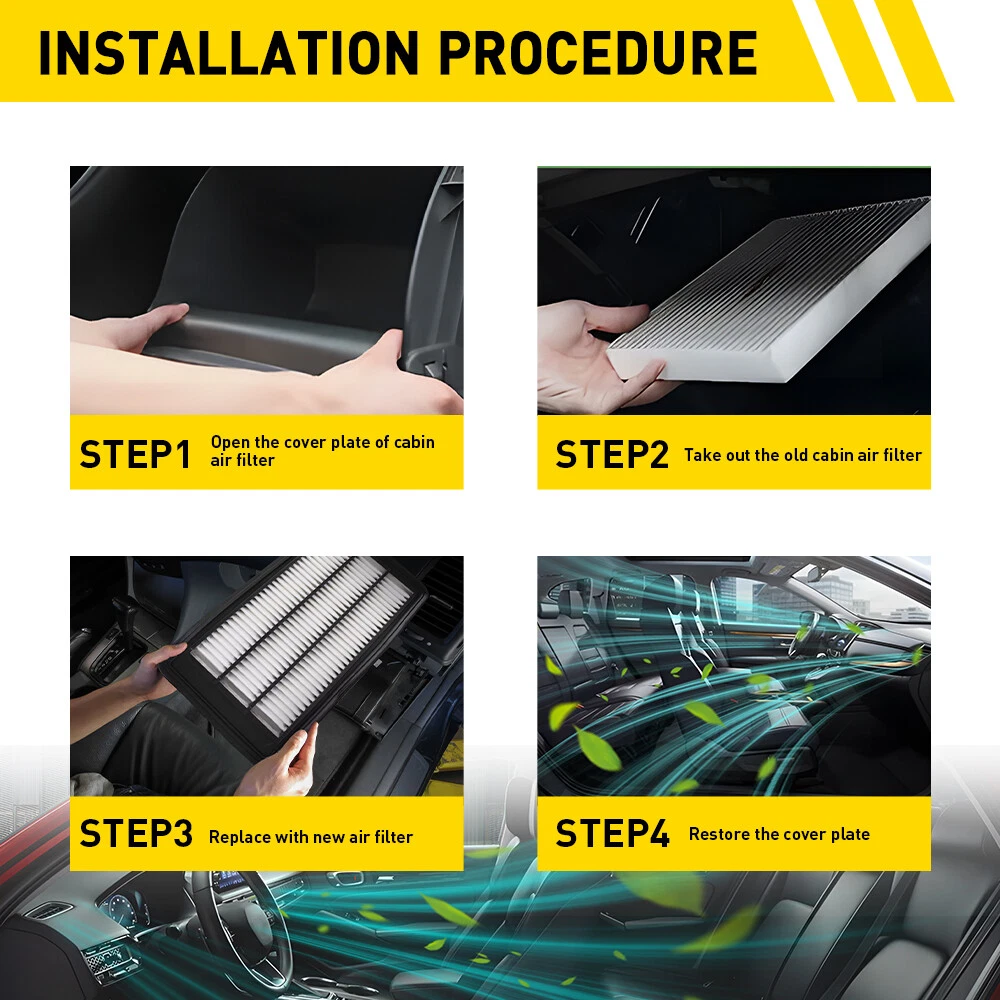 INSTALLATION PROCEDURE

STEP1 Open the cover plate of cabin air filter

STEP2 Take out the old cabin air filter

STEP3 Replace with new air filter

STEP4 Restore the cover plate