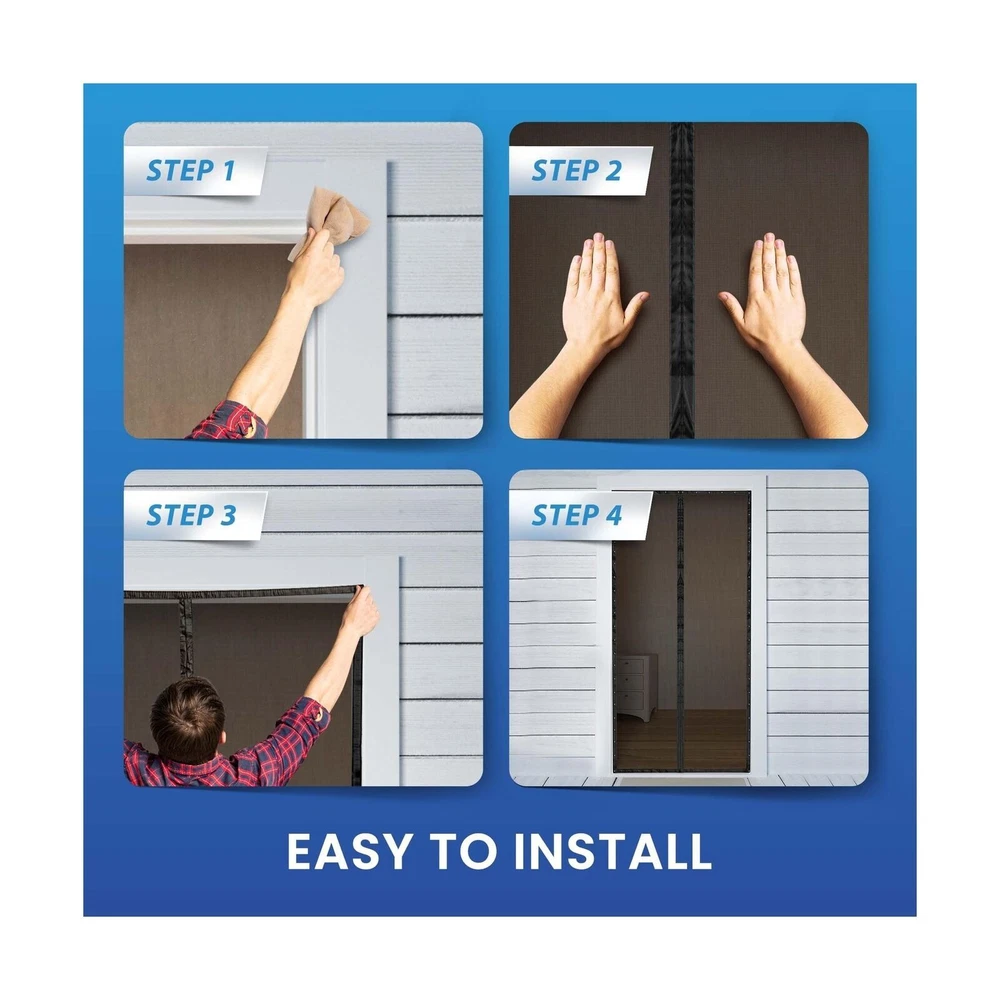 STEP 1

STEP 2

STEP 3

STEP 4

EASY TO INSTALL