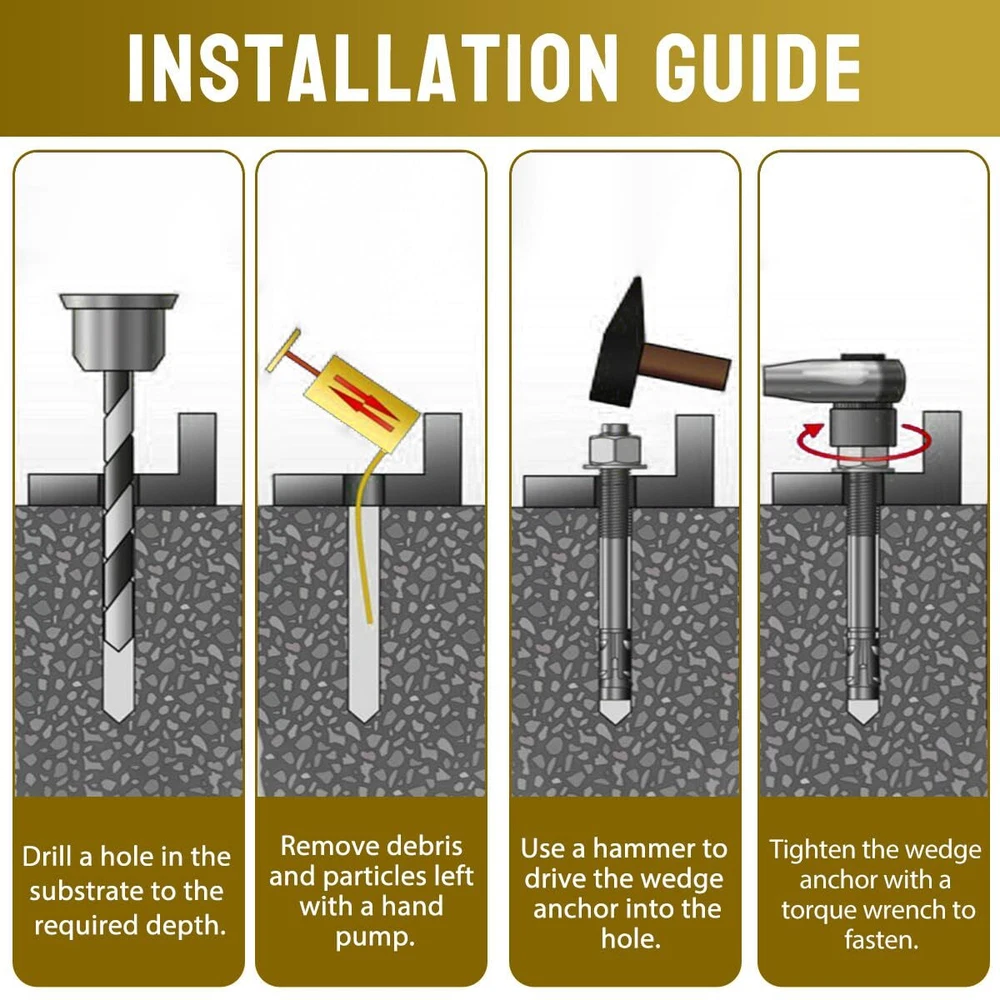 INSTALLATION GUIDE

Drill a hole in the substrate to the required depth.

Remove debris and particles left with a hand pump.

Use a hammer to drive the wedge anchor into the hole.

Tighten the wedge anchor with a torque wrench to fasten.