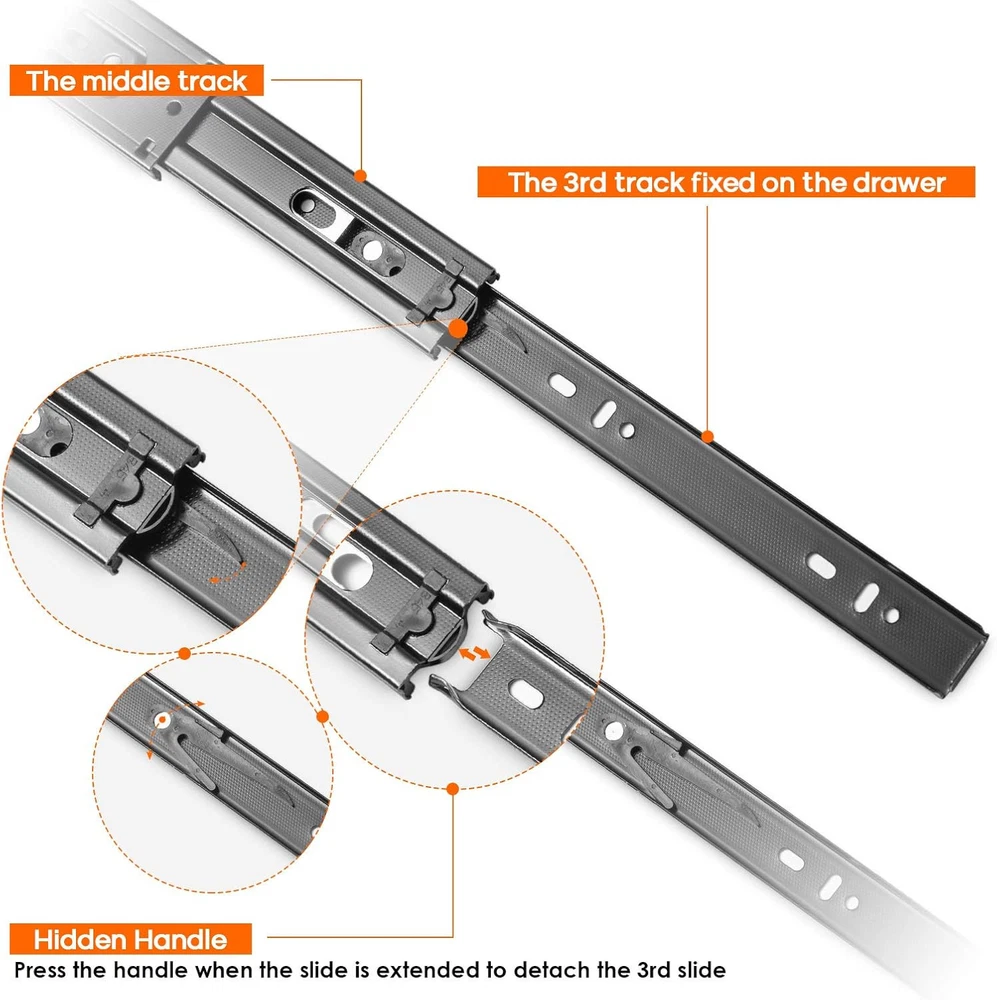 The middle track

The 3rd track fixed on the drawer

Hidden Handle

Press the handle when the slide is extended to detach the 3rd slide