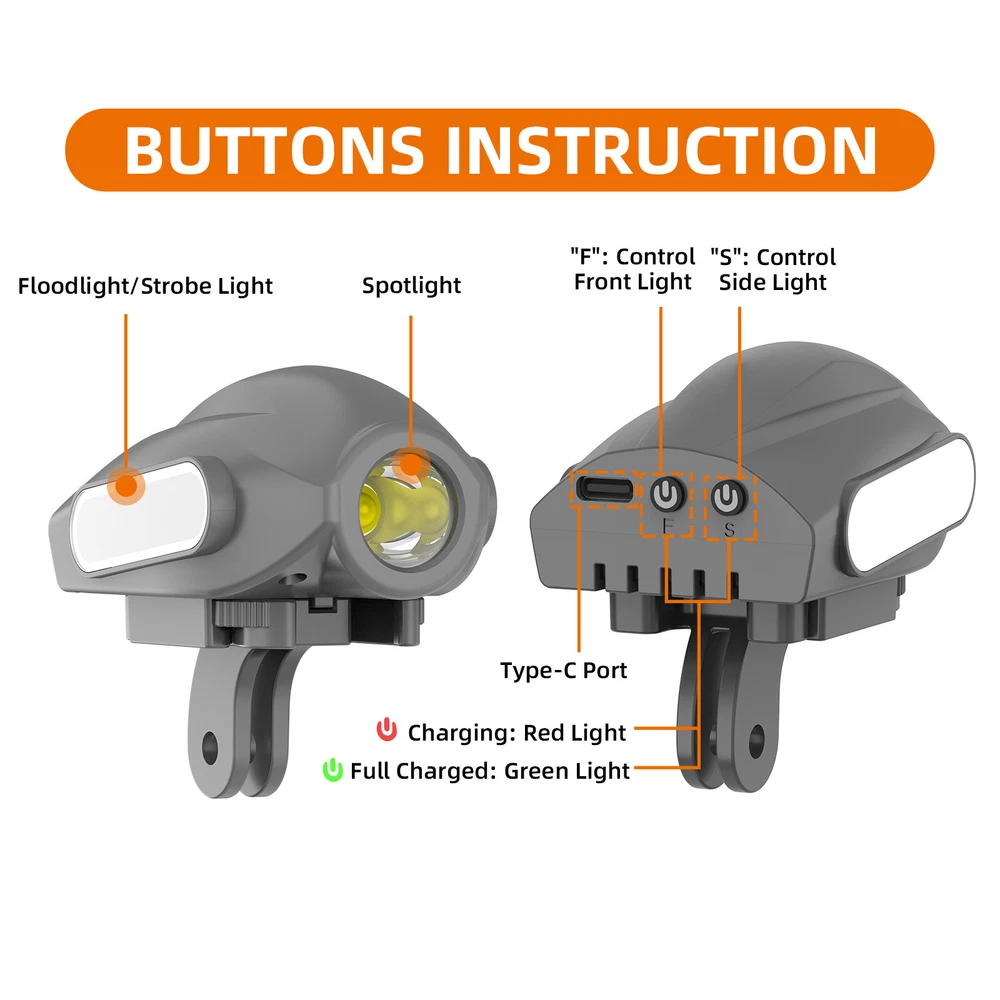 BUTTONS INSTRUCTION

Floodlight/Strobe Light

Spotlight

"F": Control Front Light

"S": Control Side Light

F

S

Type-C Port

Charging: Red Light

Full Charged: Green Light