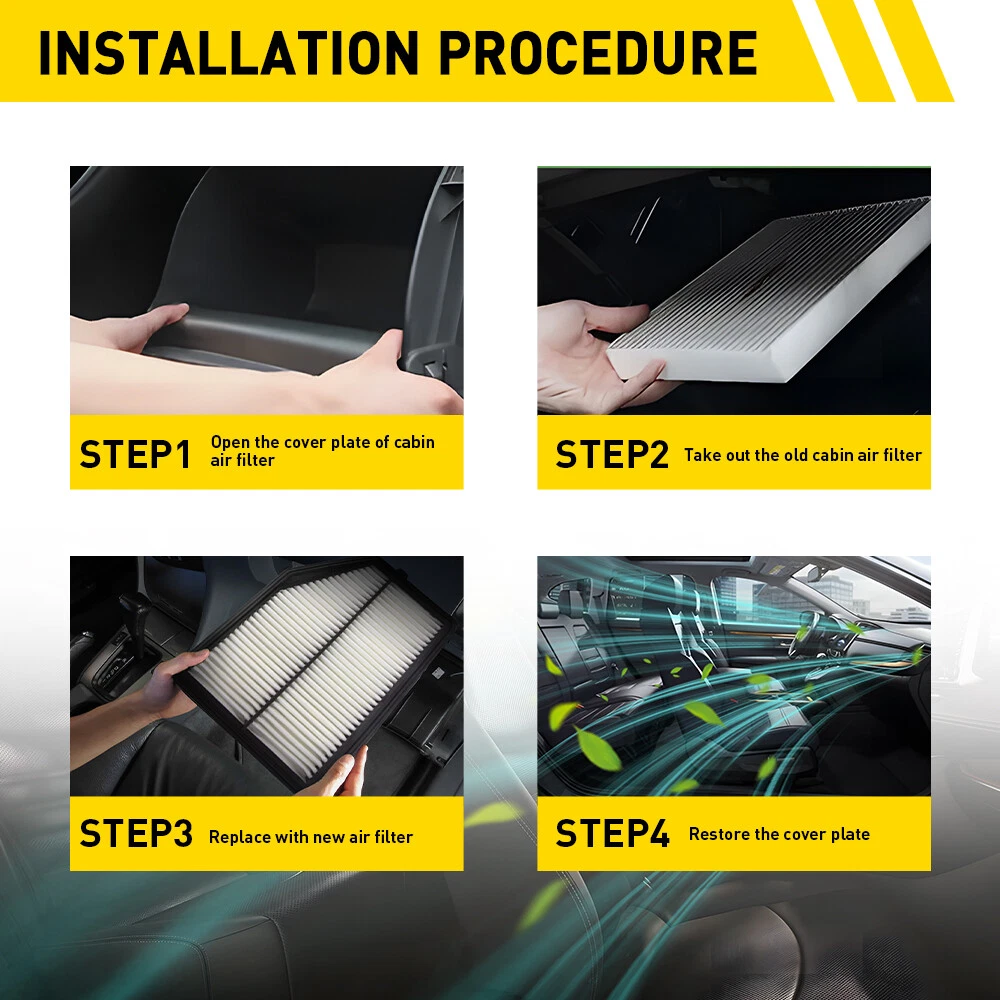 INSTALLATION PROCEDURE

STEP1 Open the cover plate of cabin air filter

STEP2 Take out the old cabin air filter

STEP3 Replace with new air filter

STEP4 Restore the cover plate