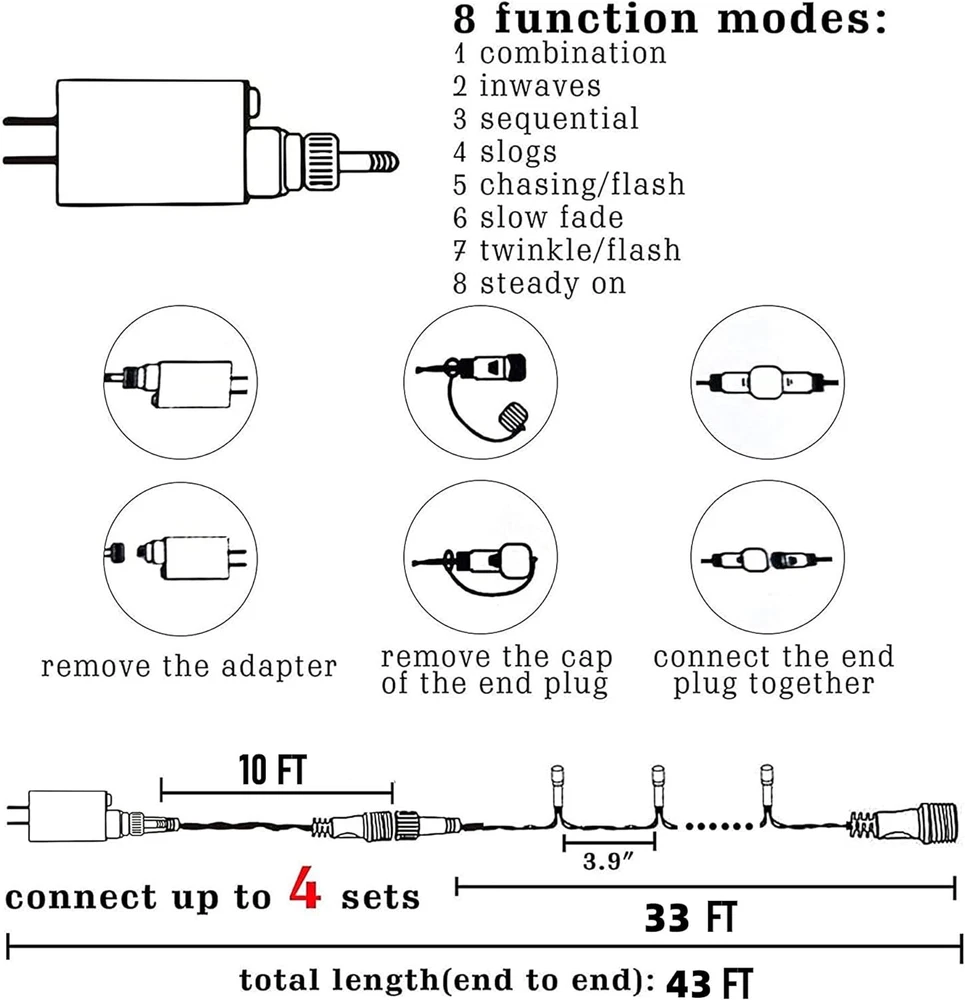 8 function modes:
1 combination
2 inwaves
3 sequential
4 slogs
5 chasing/flash
6 slow fade
7 twinkle/flash
8 steady on

remove the adapter

remove the cap of the end plug

connect the end plug together

10 FT

3.9″

connect up to 4 sets

33 FT

total length(end to end): 43 FT