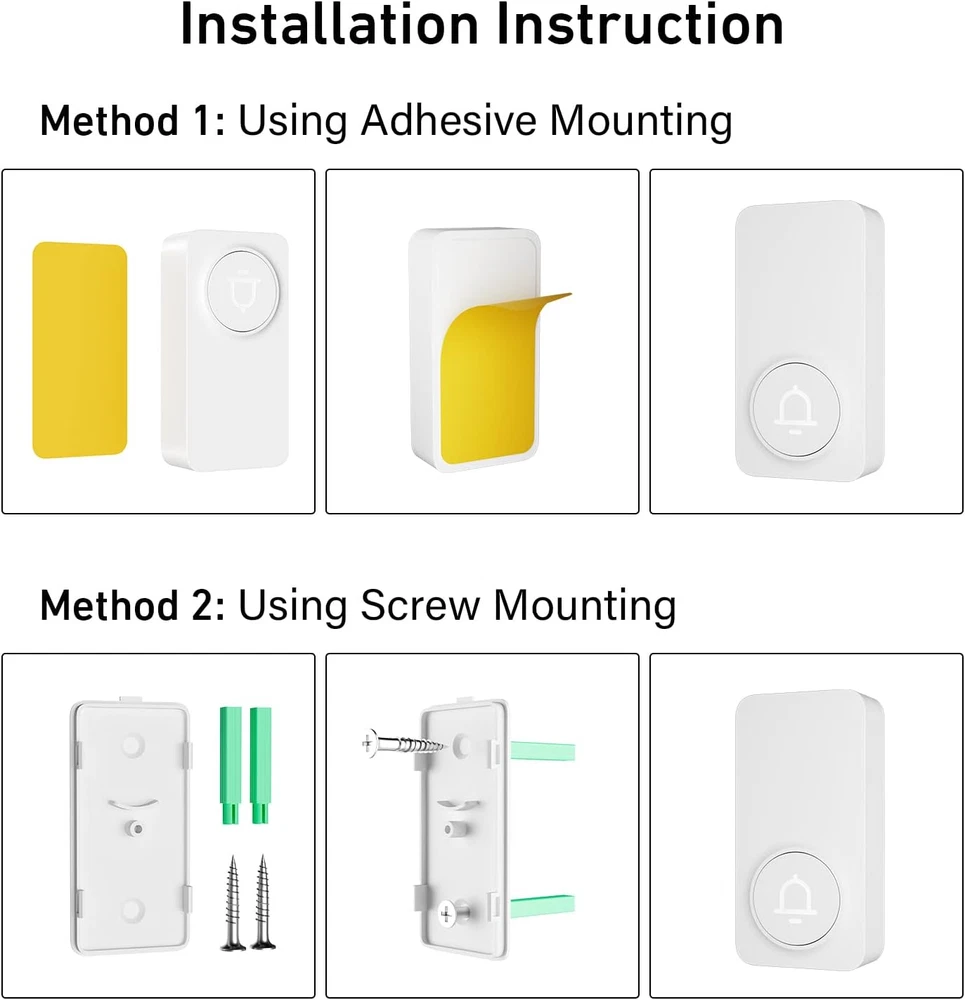 Installation Instruction

Method 1: Using Adhesive Mounting

Method 2: Using Screw Mounting