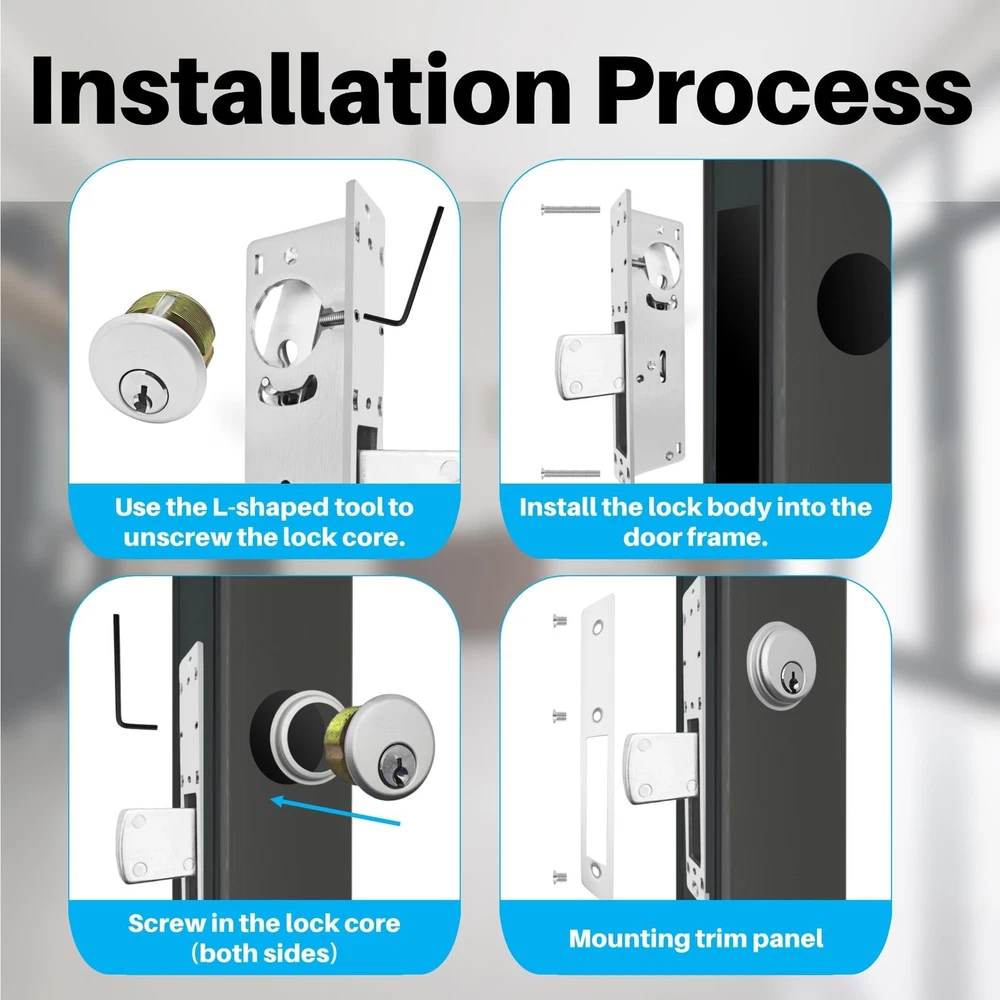 Installation Process

Use the L-shaped tool to unscrew the lock core.

Install the lock body into the door frame.

Screw in the lock core (both sides)

Mounting trim panel