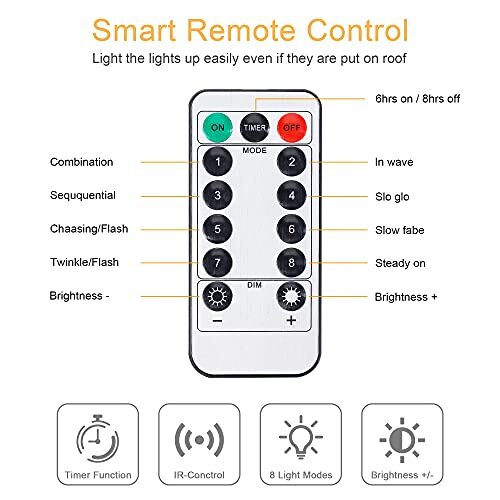 Smart Remote Control

Light the lights up easily even if they are put on roof

6hrs on / 8hrs off

ON TIMER OFF

MODE

Combination 1 2 In wave

Seququential 3 4 Slo glo

Chaasing/Flash 5 6 Slow fabe

Twinkle/Flash 7 8 Steady on

DIM

Brightness - Brightness +

− +

Timer Function

IR-Conctrol

8 Light Modes

Brightness +/-