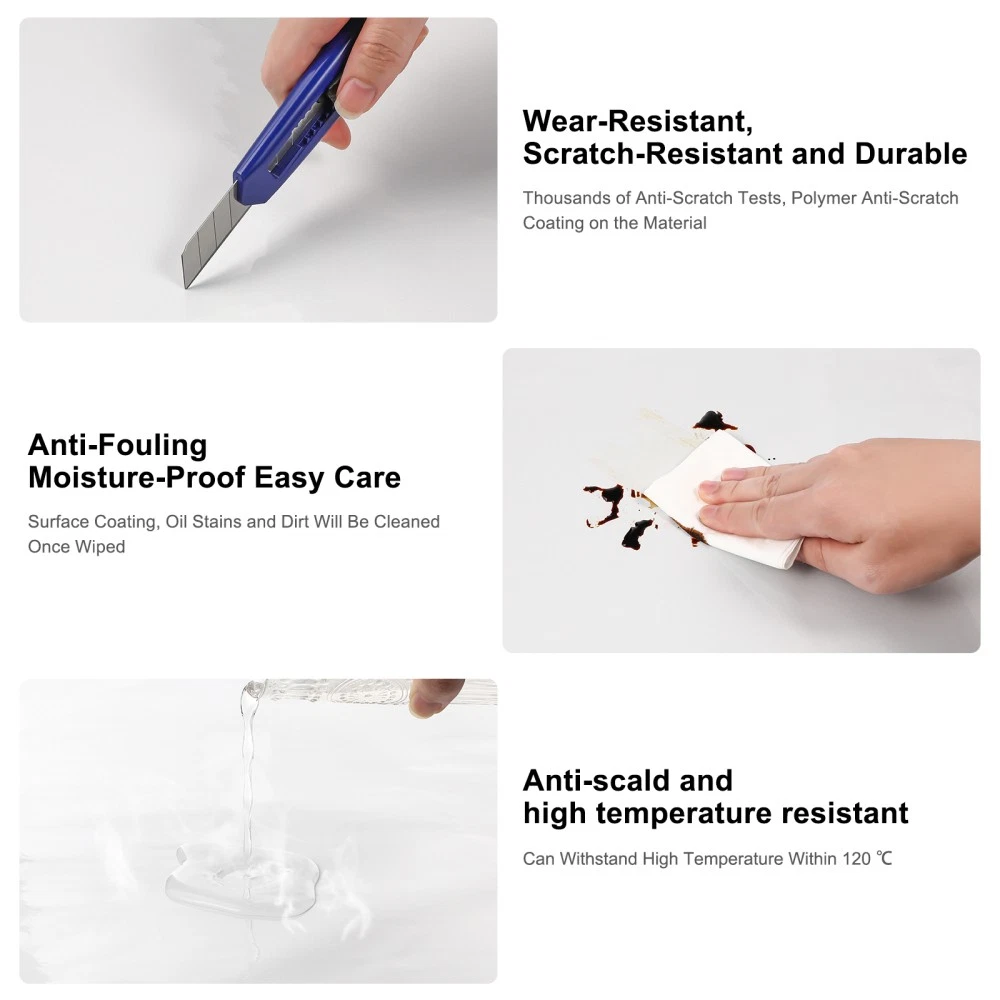 Wear-Resistant,
Scratch-Resistant and Durable

Thousands of Anti-Scratch Tests, Polymer Anti-Scratch Coating on the Material

Anti-Fouling
Moisture-Proof Easy Care

Surface Coating, Oil Stains and Dirt Will Be Cleaned Once Wiped

Anti-scald and
high temperature resistant

Can Withstand High Temperature Within 120 ℃