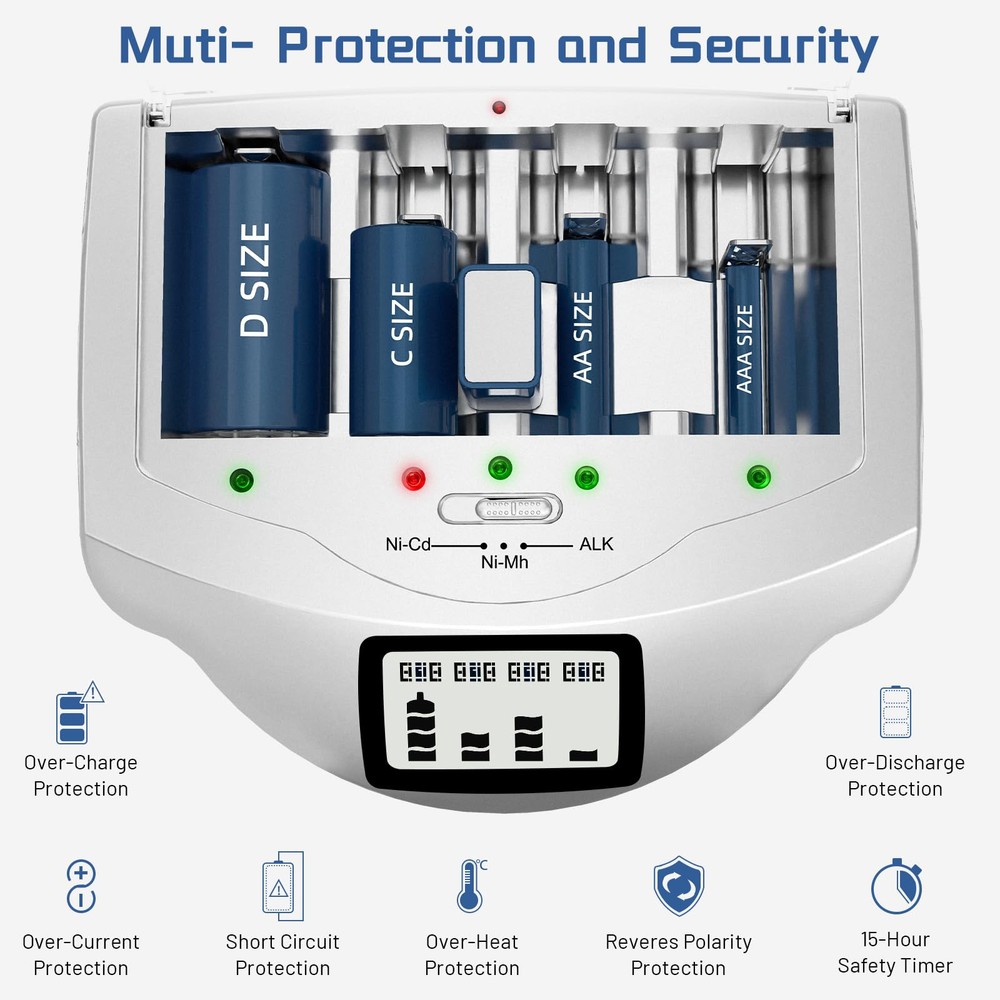 Muti- Protection and Security

D SIZE

C SIZE

AA SIZE

AAA SIZE

Ni-Cd

Ni-Mh

ALK

Over-Charge Protection

Over-Discharge Protection

Over-Current Protection

Short Circuit Protection

Over-Heat Protection

Reveres Polarity Protection

15-Hour Safety Timer