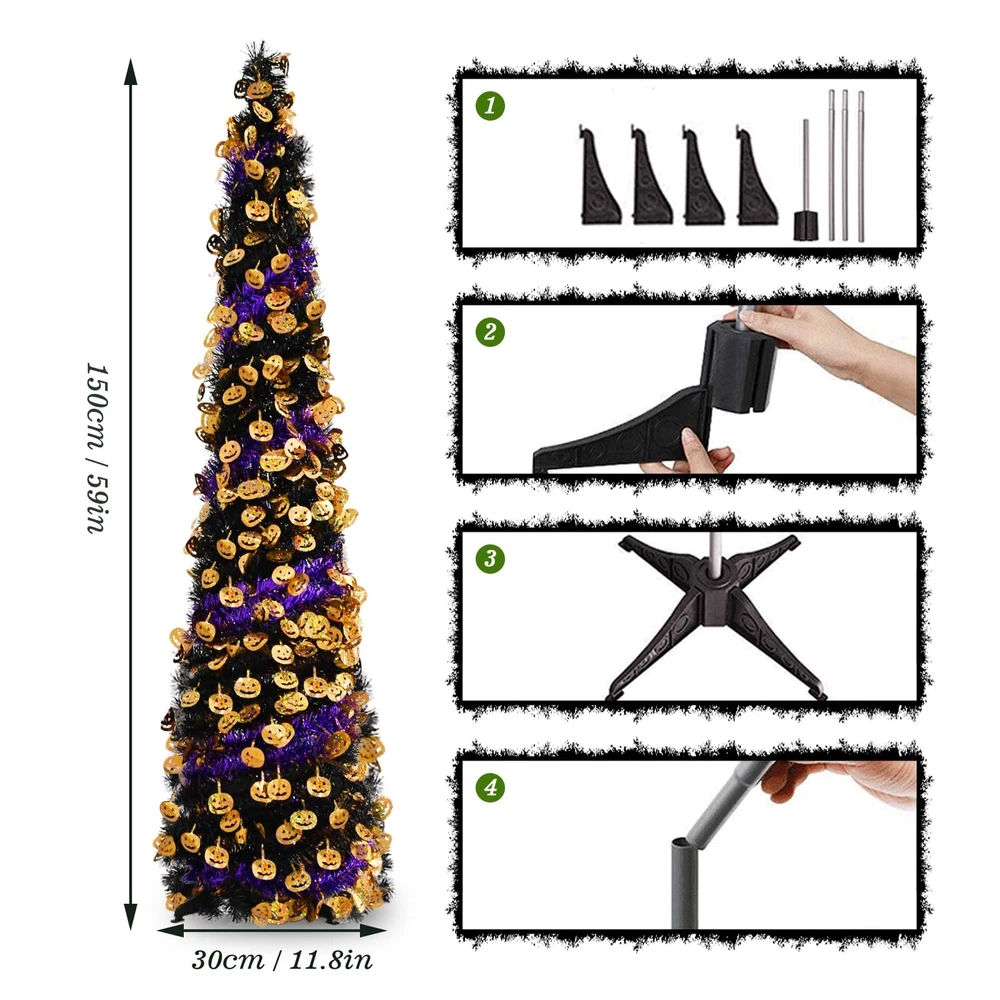 150cm / 59in

30cm / 11.8in

1

2

3

4