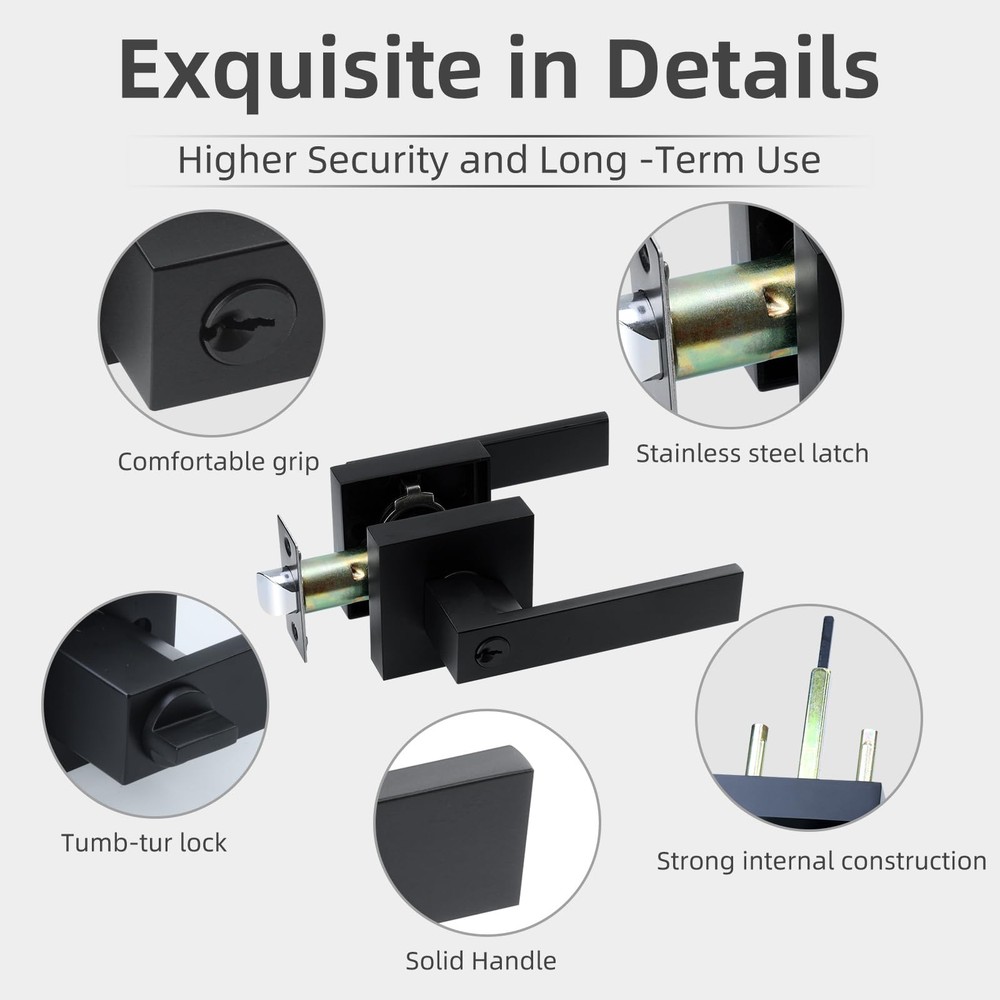 Exquisite in Details

Higher Security and Long -Term Use

Comfortable grip

Stainless steel latch

Tumb-tur lock

Strong internal construction

Solid Handle