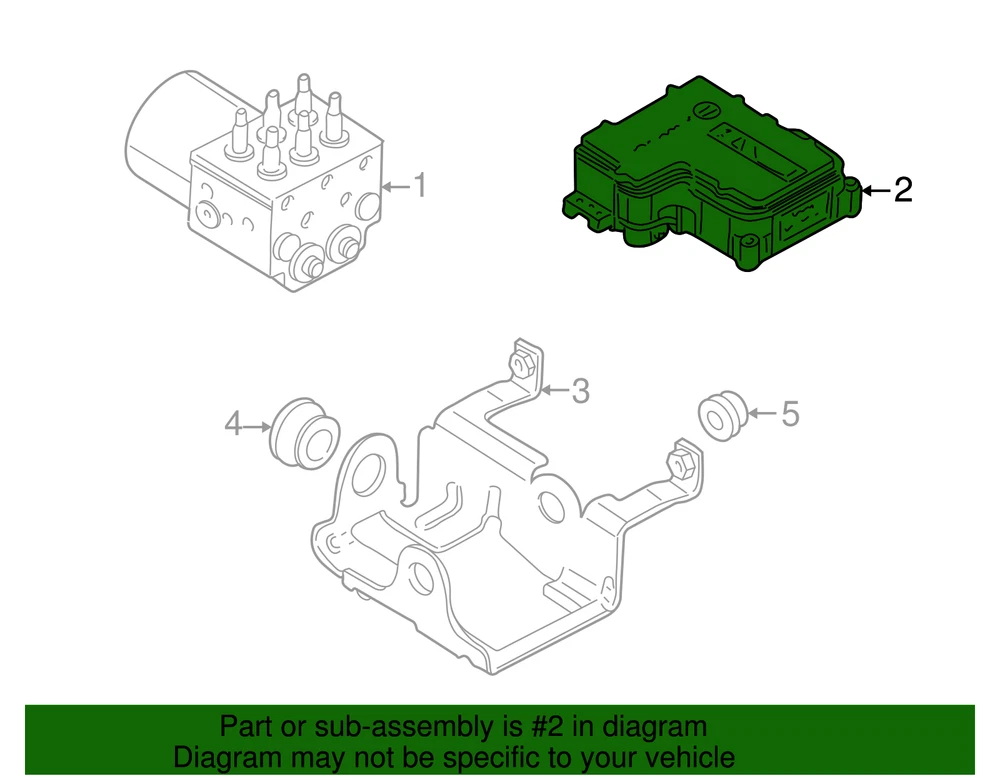 1

2

3

4

5

Part or sub-assembly is #2 in diagram
Diagram may not be specific to your vehicle