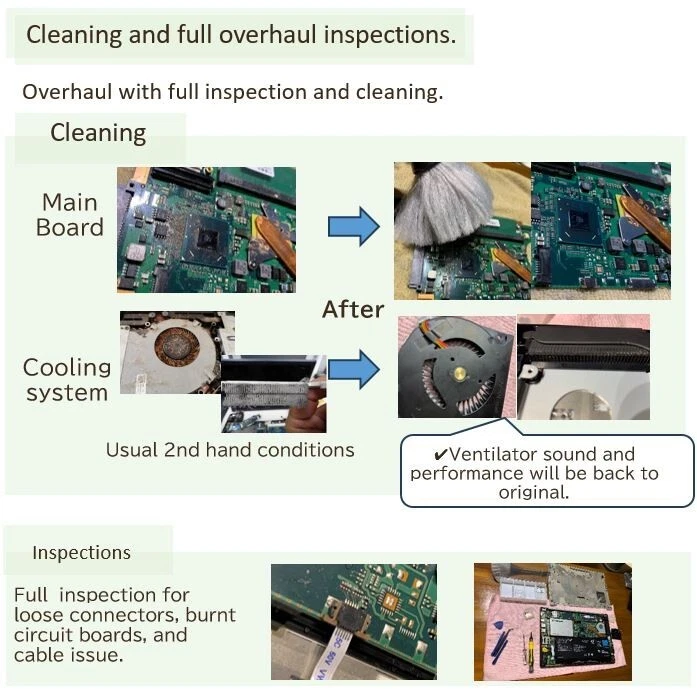 Cleaning and full overhaul inspections.

Overhaul with full inspection and cleaning.

Cleaning

Main Board

After

Cooling system

Usual 2nd hand conditions

✔Ventilator sound and performance will be back to original.

Inspections

Full inspection for loose connectors, burnt circuit boards, and cable issue.