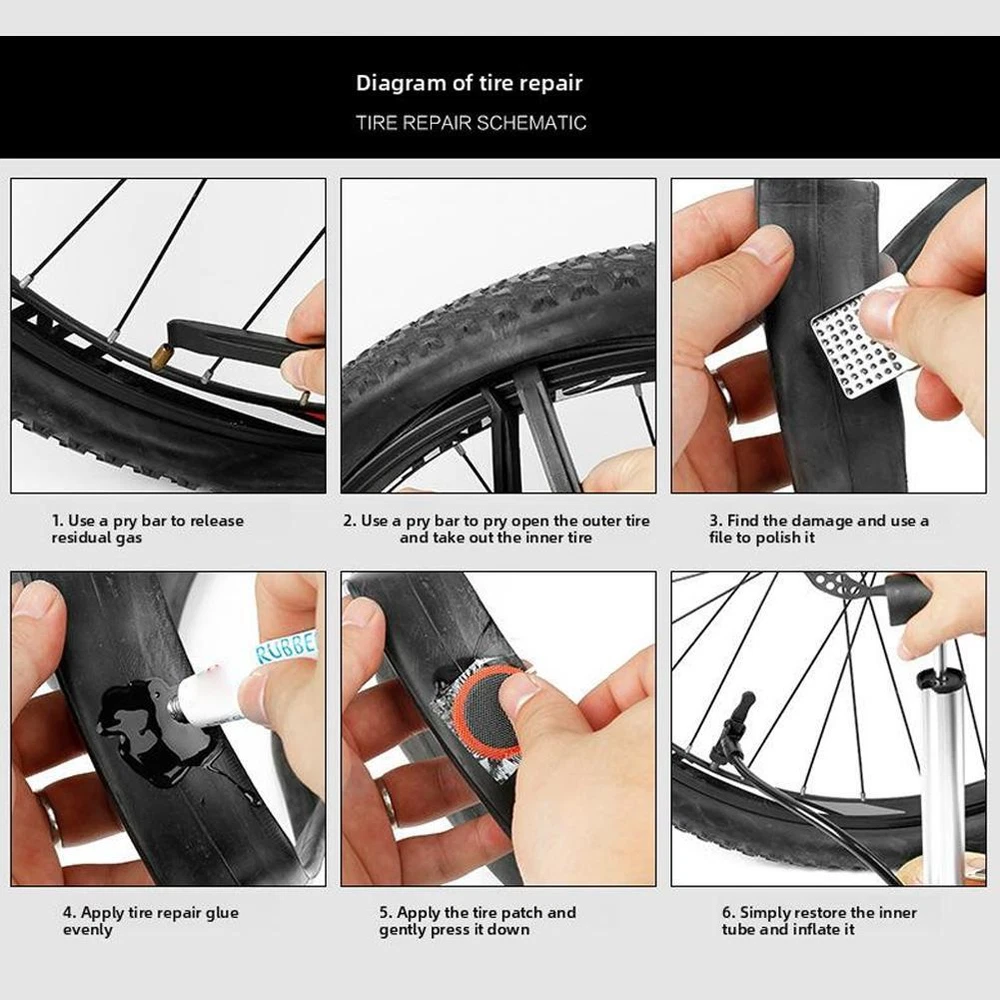 Diagram of tire repair

TIRE REPAIR SCHEMATIC

1. Use a pry bar to release residual gas

2. Use a pry bar to pry open the outer tire and take out the inner tire

3. Find the damage and use a file to polish it

RUBBE

4. Apply tire repair glue evenly

5. Apply the tire patch and gently press it down

6. Simply restore the inner tube and inflate it