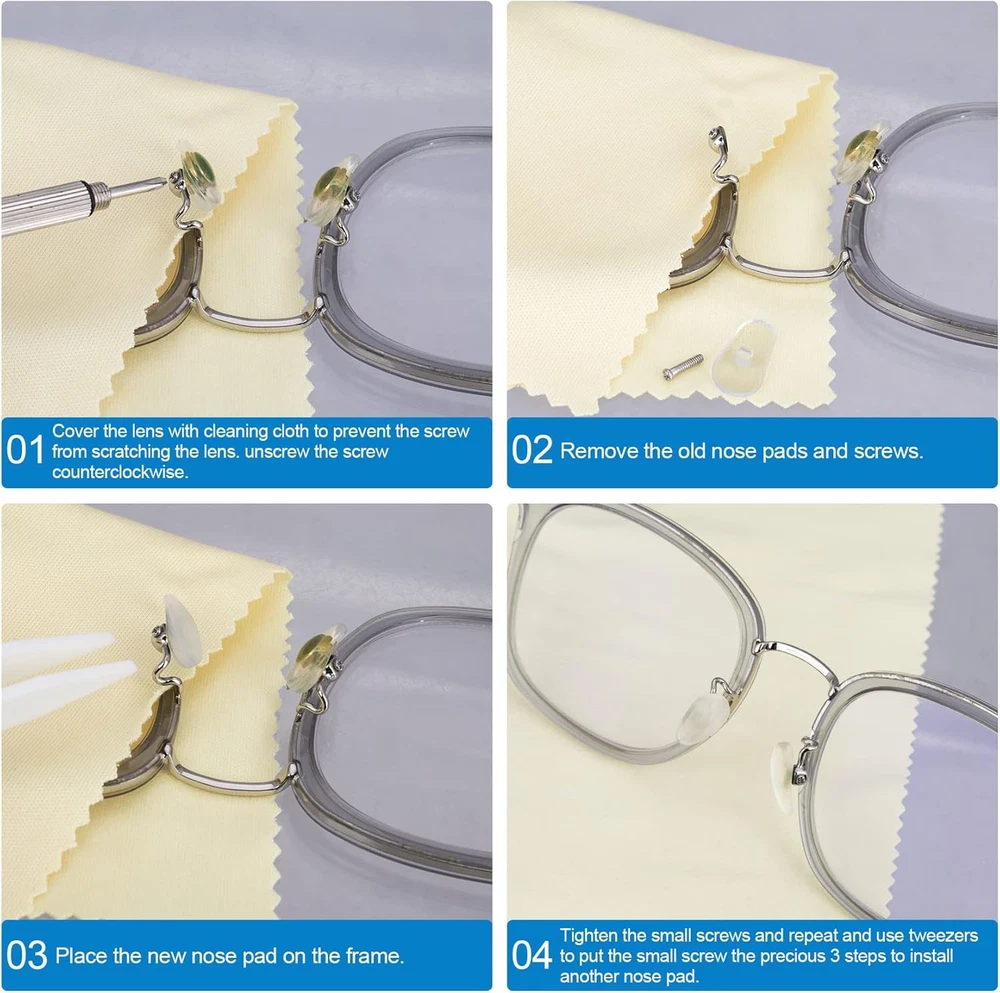 01 Cover the lens with cleaning cloth to prevent the screw from scratching the lens. unscrew the screw counterclockwise.

02 Remove the old nose pads and screws.

03 Place the new nose pad on the frame.

04 Tighten the small screws and repeat and use tweezers to put the small screw the precious 3 steps to install another nose pad.